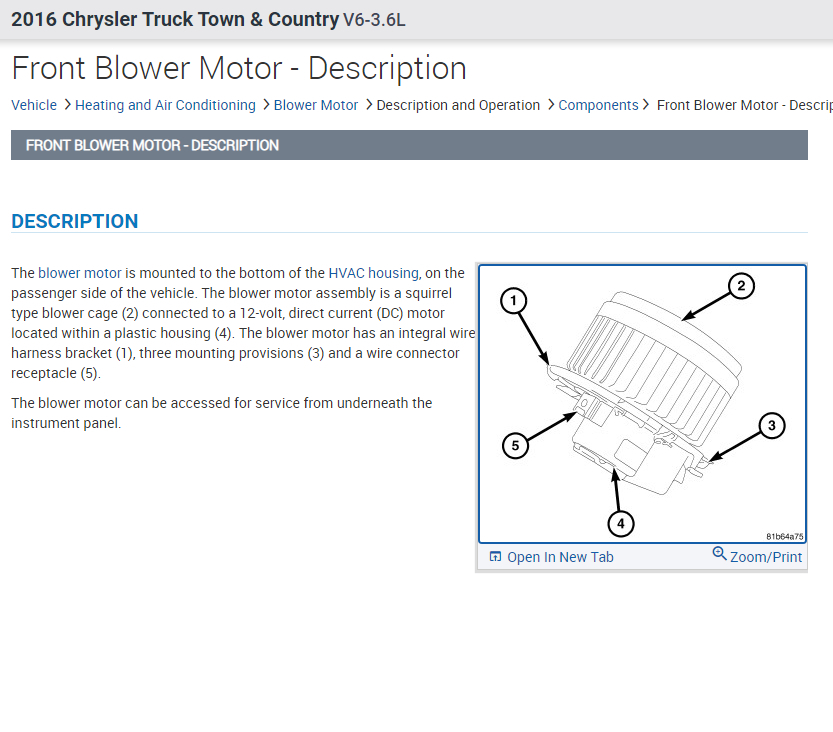 2016 Chrysler Truck Town & Country V6-3.6L

Front Blower Motor - Description

Vehicle > Heating and Air Conditioning > Blower Motor > Description and Operation > Components > Front Blower Motor - Descrip

FRONT BLOWER MOTOR - DESCRIPTION

DESCRIPTION

The blower motor is mounted to the bottom of the HVAC housing, on the passenger side of the vehicle. The blower motor assembly is a squirrel type blower cage (2) connected to a 12-volt, direct current (DC) motor located within a plastic housing (4). The blower motor has an integral wire harness bracket (1), three mounting provisions (3) and a wire connector receptacle (5).

The blower motor can be accessed for service from underneath the instrument panel.

1
2
3
4
5
81b64a75

Open In New Tab
Zoom/Print