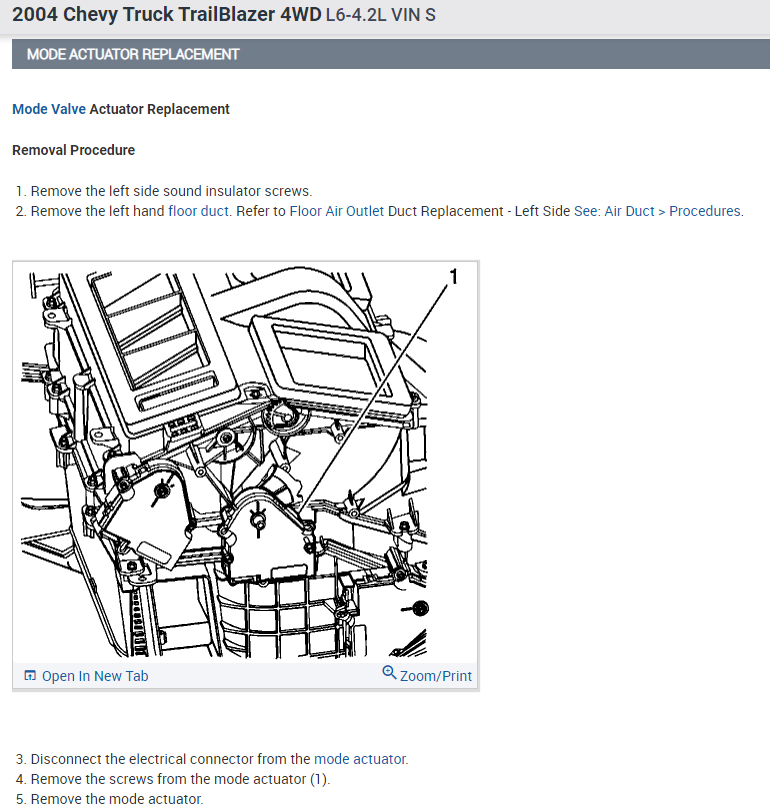 2004 Chevy Truck TrailBlazer 4WD L6-4.2L VIN S

MODE ACTUATOR REPLACEMENT

Mode Valve Actuator Replacement

Removal Procedure

1. Remove the left side sound insulator screws.
2. Remove the left hand floor duct. Refer to Floor Air Outlet Duct Replacement - Left Side See: Air Duct > Procedures.

1

Open In New Tab

Zoom/Print

3. Disconnect the electrical connector from the mode actuator.
4. Remove the screws from the mode actuator (1).
5. Remove the mode actuator.