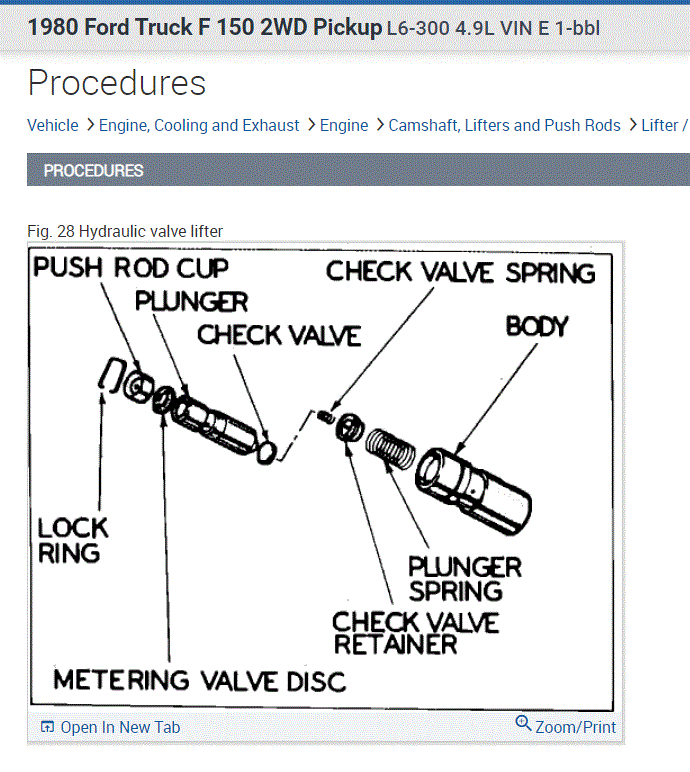 1980 Ford Truck F 150 2WD Pickup L6-300 4.9L VIN E 1-bbl

Procedures

Vehicle > Engine, Cooling and Exhaust > Engine > Camshaft, Lifters and Push Rods > Lifter /

PROCEDURES

Fig. 28 Hydraulic valve lifter

PUSH ROD CUP
PLUNGER
CHECK VALVE
CHECK VALVE SPRING
BODY
LOCK RING
PLUNGER SPRING
CHECK VALVE RETAINER
METERING VALVE DISC

Open In New Tab
Zoom/Print