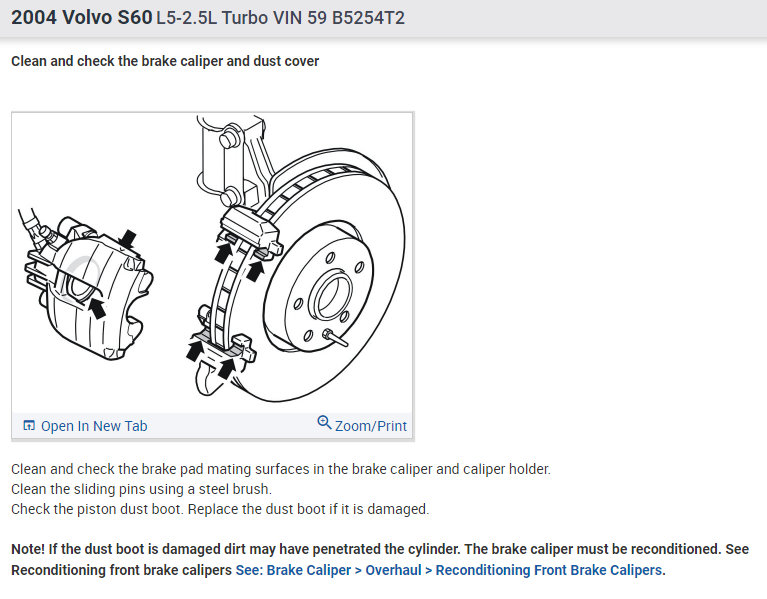 2004 Volvo S60 L5-2.5L Turbo VIN 59 B5254T2

Clean and check the brake caliper and dust cover

Open In New Tab

Zoom/Print

Clean and check the brake pad mating surfaces in the brake caliper and caliper holder.
Clean the sliding pins using a steel brush.
Check the piston dust boot. Replace the dust boot if it is damaged.

Note! If the dust boot is damaged dirt may have penetrated the cylinder. The brake caliper must be reconditioned. See Reconditioning front brake calipers See: Brake Caliper > Overhaul > Reconditioning Front Brake Calipers.