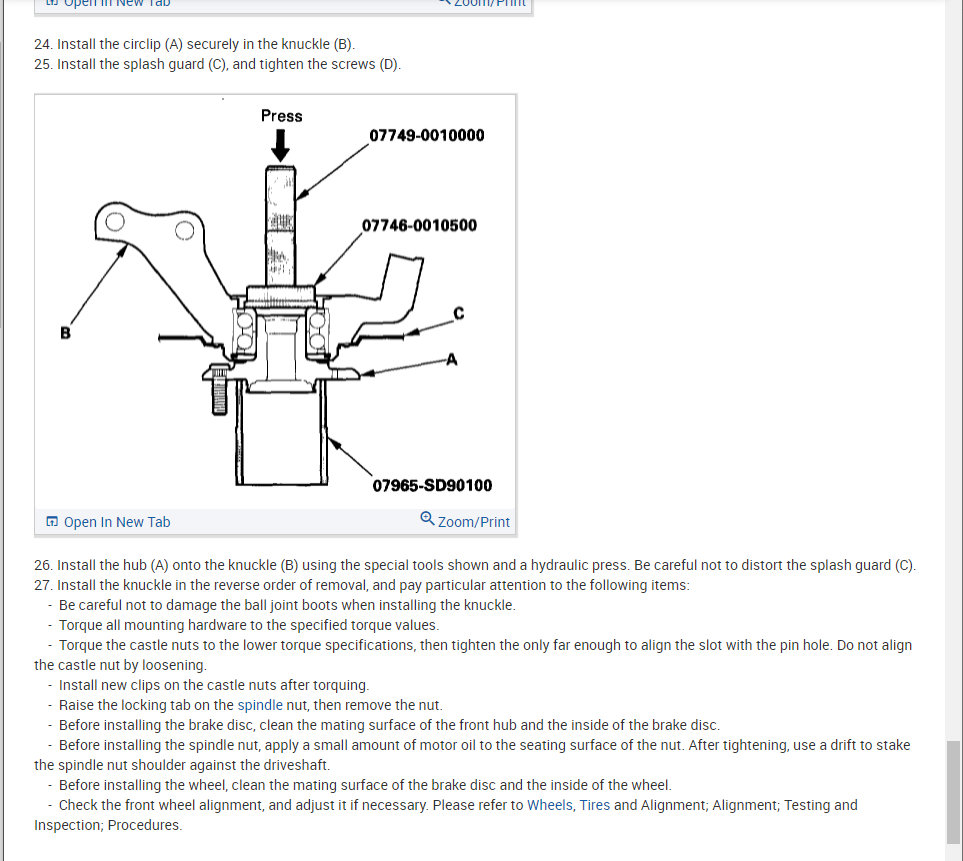 Open In New Tab
Zoom/Print

24. Install the circlip (A) securely in the knuckle (B).
25. Install the splash guard (C), and tighten the screws (D).

Press
07749-0010000
07746-0010500
B
C
A
07965-SD90100

Open In New Tab
Zoom/Print

26. Install the hub (A) onto the knuckle (B) using the special tools shown and a hydraulic press. Be careful not to distort the splash guard (C).
27. Install the knuckle in the reverse order of removal, and pay particular attention to the following items:
- Be careful not to damage the ball joint boots when installing the knuckle.
- Torque all mounting hardware to the specified torque values.
- Torque the castle nuts to the lower torque specifications, then tighten the only far enough to align the slot with the pin hole. Do not align the castle nut by loosening.
- Install new clips on the castle nuts after torquing.
- Raise the locking tab on the spindle nut, then remove the nut.
- Before installing the brake disc, clean the mating surface of the front hub and the inside of the brake disc.
- Before installing the spindle nut, apply a small amount of motor oil to the seating surface of the nut. After tightening, use a drift to stake the spindle nut shoulder against the driveshaft.
- Before installing the wheel, clean the mating surface of the brake disc and the inside of the wheel.
- Check the front wheel alignment, and adjust it if necessary. Please refer to Wheels, Tires and Alignment; Alignment; Testing and Inspection; Procedures.