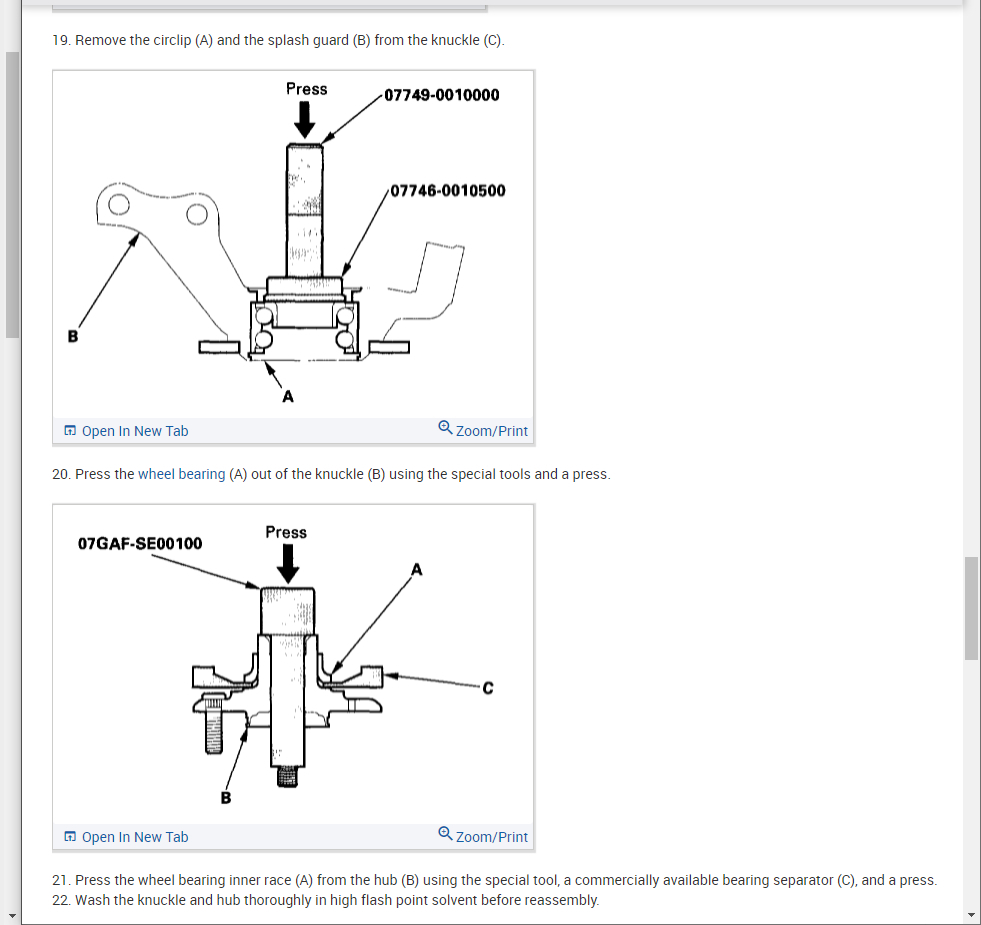 19. Remove the circlip (A) and the splash guard (B) from the knuckle (C).

Press
07749-0010000
07746-0010500
B
A

Open In New Tab
Zoom/Print

20. Press the wheel bearing (A) out of the knuckle (B) using the special tools and a press.

07GAF-SE00100
Press
A
C
B

Open In New Tab
Zoom/Print

21. Press the wheel bearing inner race (A) from the hub (B) using the special tool, a commercially available bearing separator (C), and a press.
22. Wash the knuckle and hub thoroughly in high flash point solvent before reassembly.