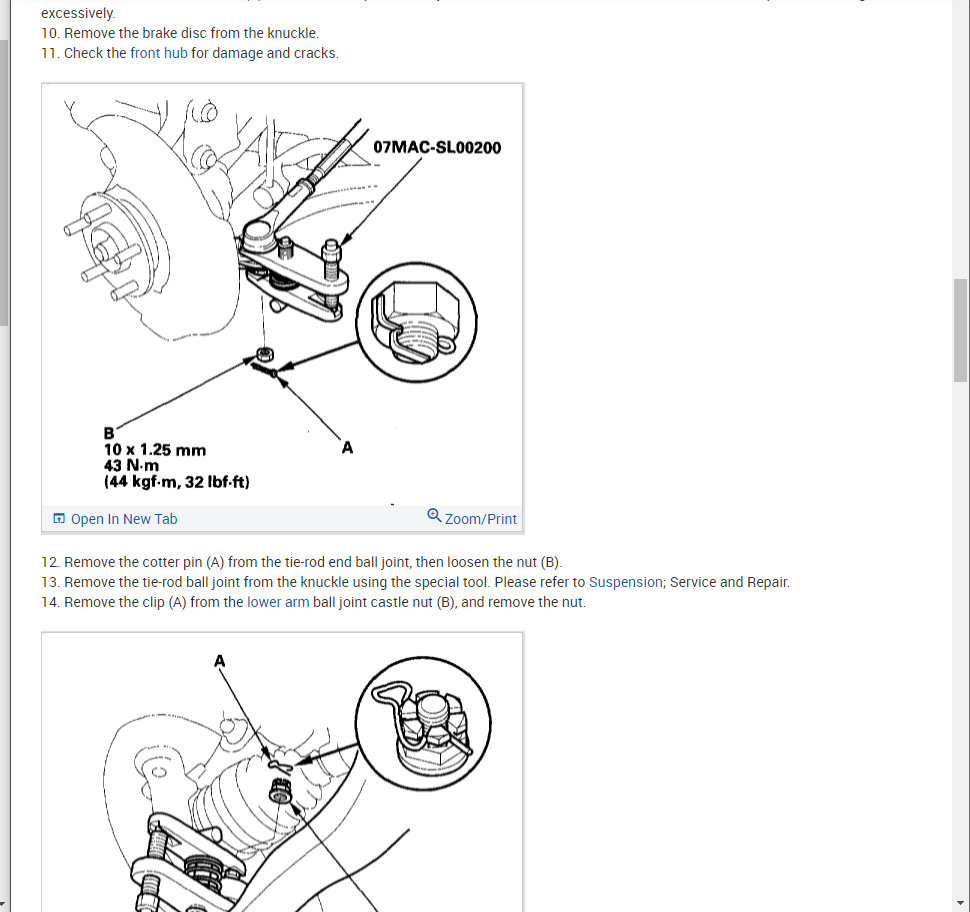 excessively.
10. Remove the brake disc from the knuckle.
11. Check the front hub for damage and cracks.

07MAC-SL00200

B
10 x 1.25 mm
43 N·m
(44 kgf·m, 32 lbf·ft)

A

Open In New Tab
Zoom/Print

12. Remove the cotter pin (A) from the tie-rod end ball joint, then loosen the nut (B).
13. Remove the tie-rod ball joint from the knuckle using the special tool. Please refer to Suspension; Service and Repair.
14. Remove the clip (A) from the lower arm ball joint castle nut (B), and remove the nut.

A