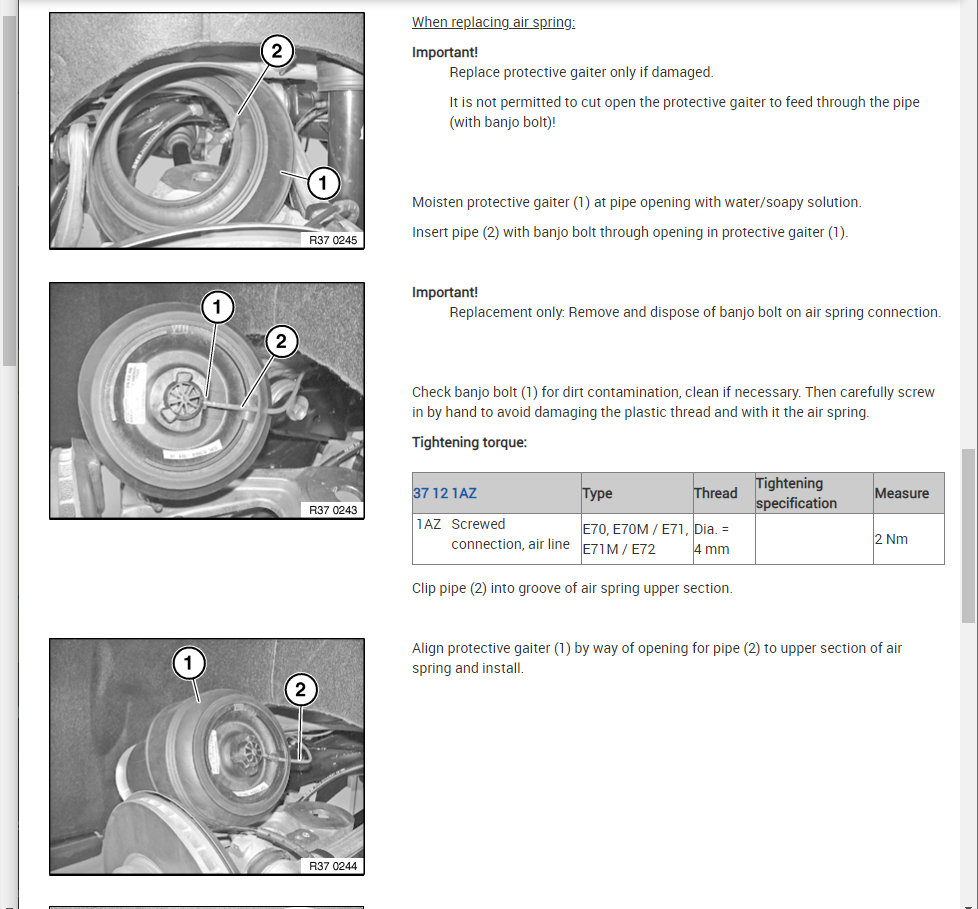 2

1

R37 0245

When replacing air spring:

Important!

Replace protective gaiter only if damaged.

It is not permitted to cut open the protective gaiter to feed through the pipe (with banjo bolt)!

Moisten protective gaiter (1) at pipe opening with water/soapy solution.

Insert pipe (2) with banjo bolt through opening in protective gaiter (1).

1

2

R37 0243

Important!

Replacement only: Remove and dispose of banjo bolt on air spring connection.

Check banjo bolt (1) for dirt contamination, clean if necessary. Then carefully screw in by hand to avoid damaging the plastic thread and with it the air spring.

Tightening torque:

| 37 12 1AZ | Type | Thread | Tightening specification | Measure |
|---|---|---|---|---|
| 1AZ Screwed connection, air line | E70, E70M / E71, E71M / E72 | Dia. = 4 mm | | 2 Nm |

Clip pipe (2) into groove of air spring upper section.

1

2

R37 0244

Align protective gaiter (1) by way of opening for pipe (2) to upper section of air spring and install.