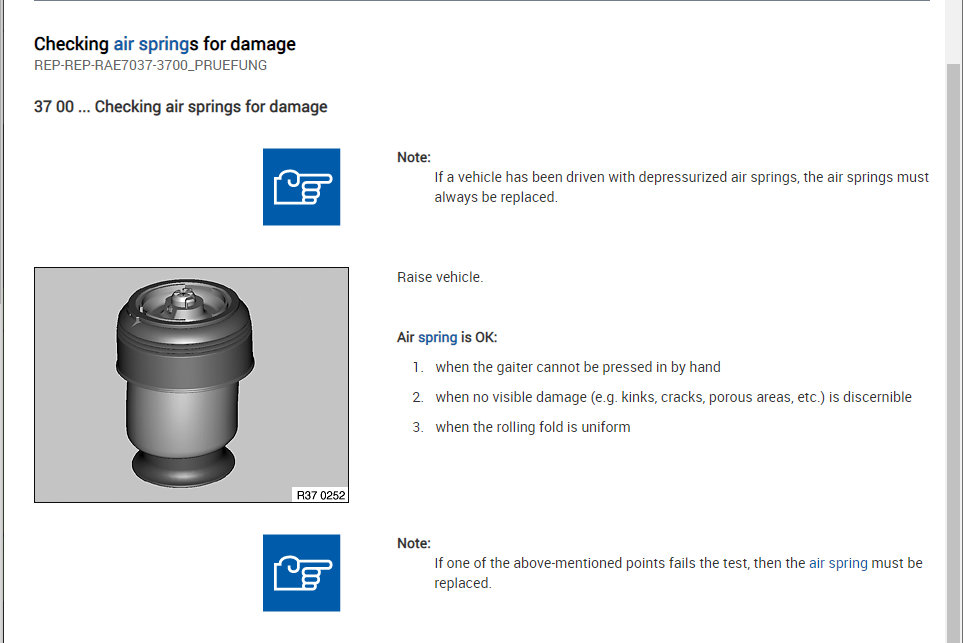 Checking air springs for damage
REP-REP-RAE7037-3700_PRUEFUNG

37 00 ... Checking air springs for damage

Note:
If a vehicle has been driven with depressurized air springs, the air springs must always be replaced.

R37 0252

Raise vehicle.

Air spring is OK:

1. when the gaiter cannot be pressed in by hand
2. when no visible damage (e.g. kinks, cracks, porous areas, etc.) is discernible
3. when the rolling fold is uniform

Note:
If one of the above-mentioned points fails the test, then the air spring must be replaced.