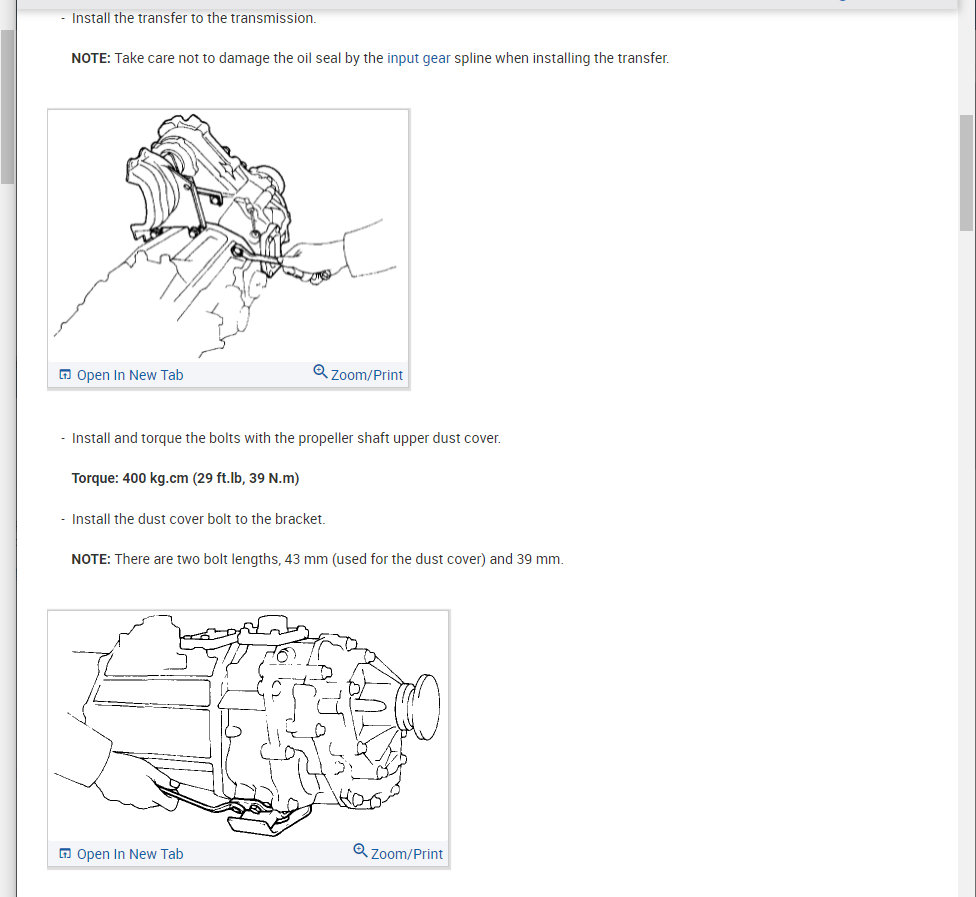 - Install the transfer to the transmission.

NOTE: Take care not to damage the oil seal by the input gear spline when installing the transfer.

Open In New Tab

Zoom/Print

- Install and torque the bolts with the propeller shaft upper dust cover.

Torque: 400 kg.cm (29 ft.lb, 39 N.m)

- Install the dust cover bolt to the bracket.

NOTE: There are two bolt lengths, 43 mm (used for the dust cover) and 39 mm.

Open In New Tab

Zoom/Print