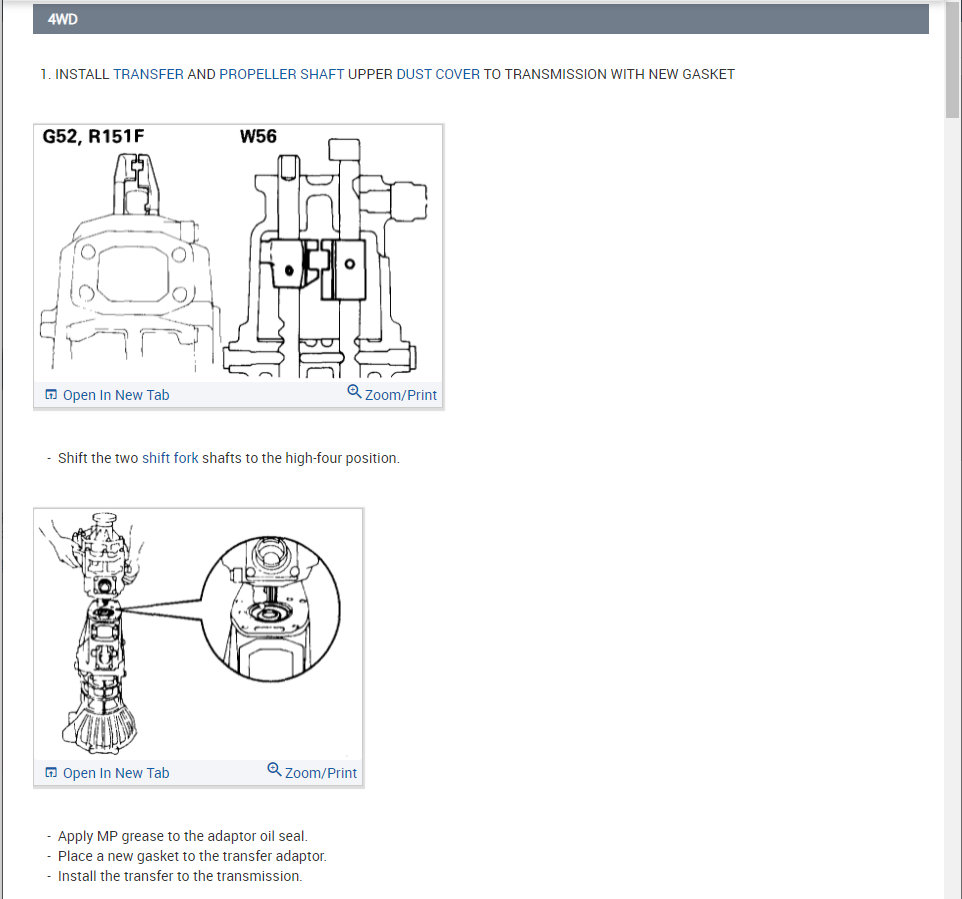 4WD

1. INSTALL TRANSFER AND PROPELLER SHAFT UPPER DUST COVER TO TRANSMISSION WITH NEW GASKET

G52, R151F

W56

Open In New Tab

Zoom/Print

- Shift the two shift fork shafts to the high-four position.

Open In New Tab

Zoom/Print

- Apply MP grease to the adaptor oil seal.
- Place a new gasket to the transfer adaptor.
- Install the transfer to the transmission.