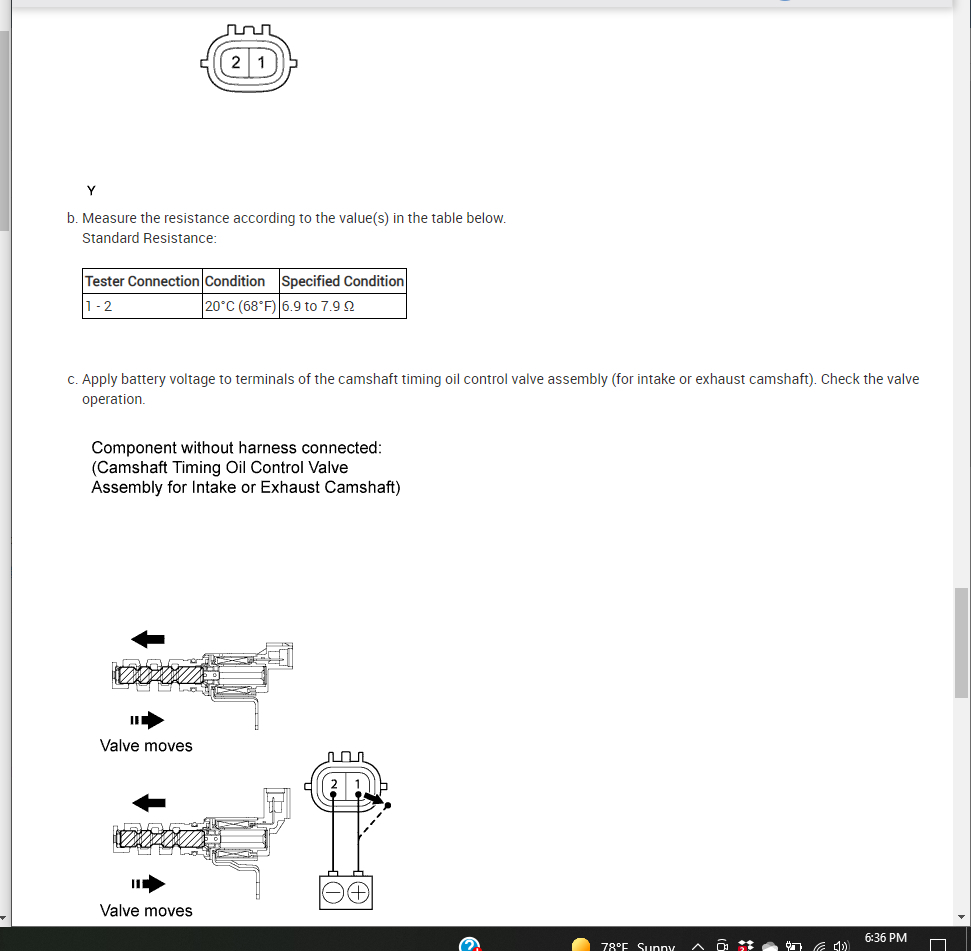 2 1

Y

b. Measure the resistance according to the value(s) in the table below.
Standard Resistance:

| Tester Connection | Condition | Specified Condition |
|---|---|---|
| 1 - 2 | 20°C (68°F) | 6.9 to 7.9 Ω |

c. Apply battery voltage to terminals of the camshaft timing oil control valve assembly (for intake or exhaust camshaft). Check the valve operation.

Component without harness connected:
(Camshaft Timing Oil Control Valve
Assembly for Intake or Exhaust Camshaft)

Valve moves

2 1

Valve moves

78°F Sunny

6:36 PM