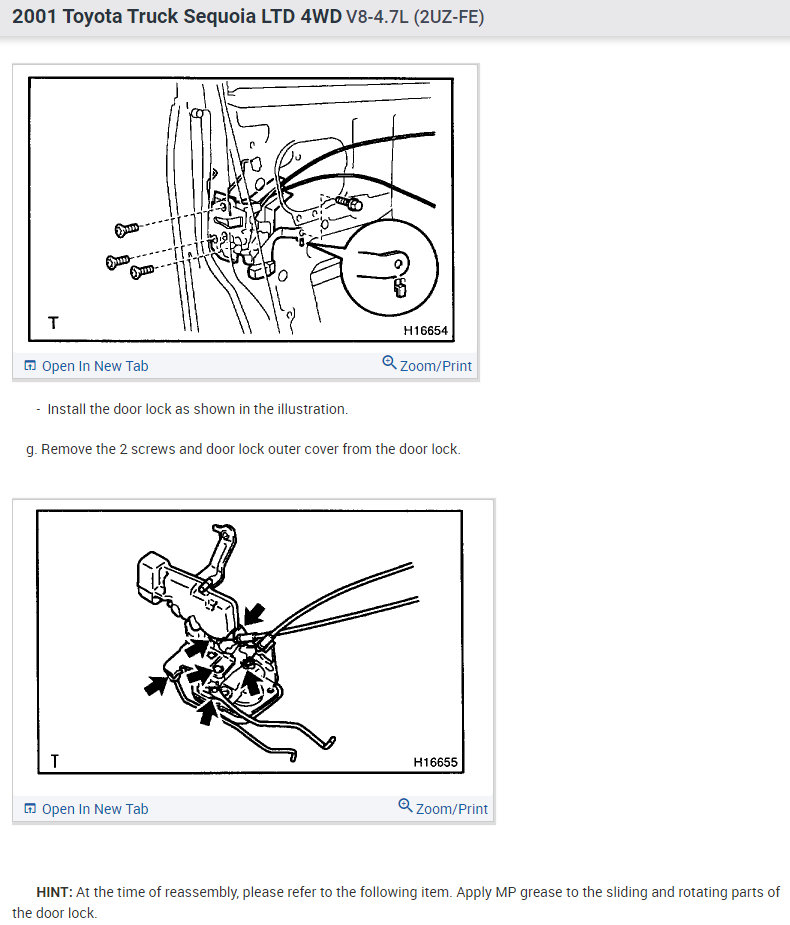 2001 Toyota Truck Sequoia LTD 4WD V8-4.7L (2UZ-FE)

T

H16654

Open In New Tab

Zoom/Print

- Install the door lock as shown in the illustration.

g. Remove the 2 screws and door lock outer cover from the door lock.

T

H16655

Open In New Tab

Zoom/Print

HINT: At the time of reassembly, please refer to the following item. Apply MP grease to the sliding and rotating parts of the door lock.