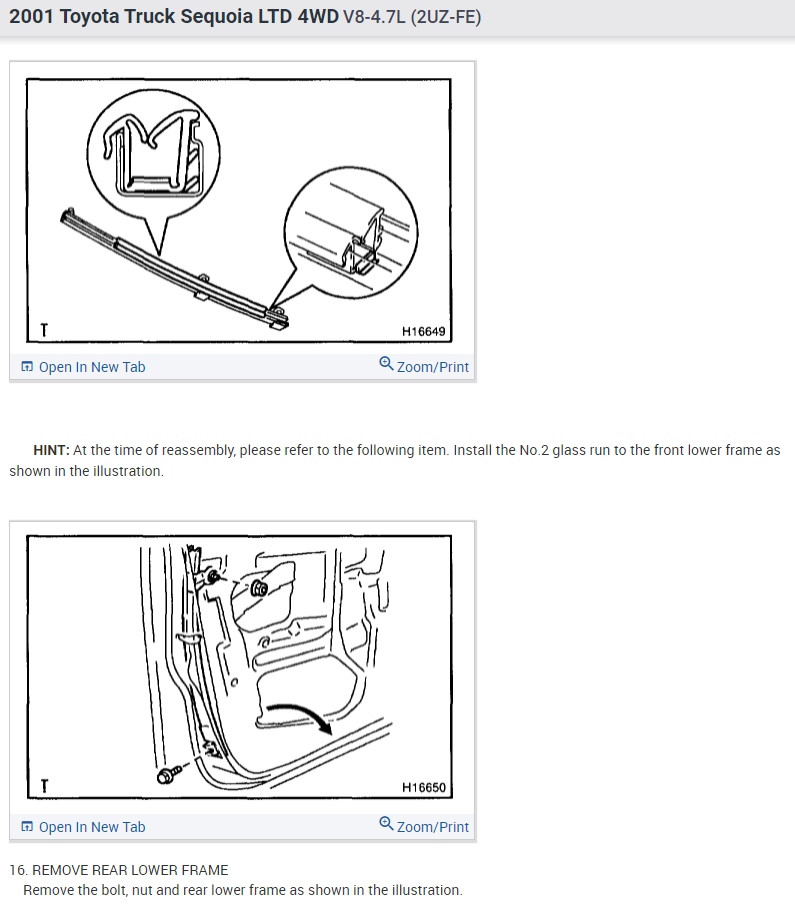 2001 Toyota Truck Sequoia LTD 4WD V8-4.7L (2UZ-FE)

T

H16649

Open In New Tab

Zoom/Print

HINT: At the time of reassembly, please refer to the following item. Install the No.2 glass run to the front lower frame as shown in the illustration.

T

H16650

Open In New Tab

Zoom/Print

16. REMOVE REAR LOWER FRAME
Remove the bolt, nut and rear lower frame as shown in the illustration.