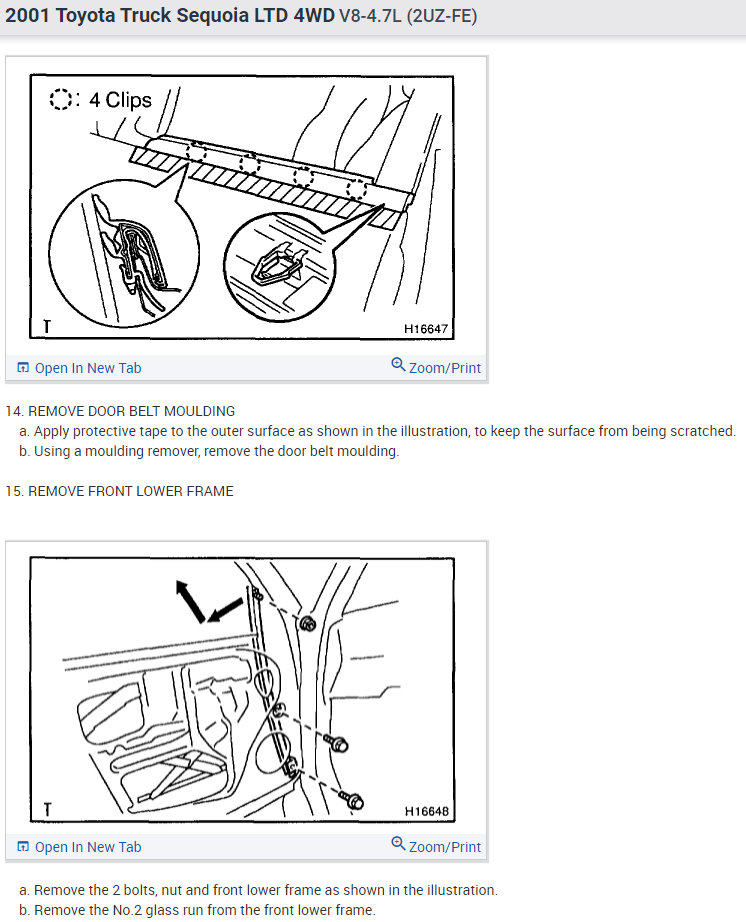 2001 Toyota Truck Sequoia LTD 4WD V8-4.7L (2UZ-FE)

: 4 Clips

T

H16647

Open In New Tab

Zoom/Print

14. REMOVE DOOR BELT MOULDING
a. Apply protective tape to the outer surface as shown in the illustration, to keep the surface from being scratched.
b. Using a moulding remover, remove the door belt moulding.

15. REMOVE FRONT LOWER FRAME

T

H16648

Open In New Tab

Zoom/Print

a. Remove the 2 bolts, nut and front lower frame as shown in the illustration.
b. Remove the No.2 glass run from the front lower frame.