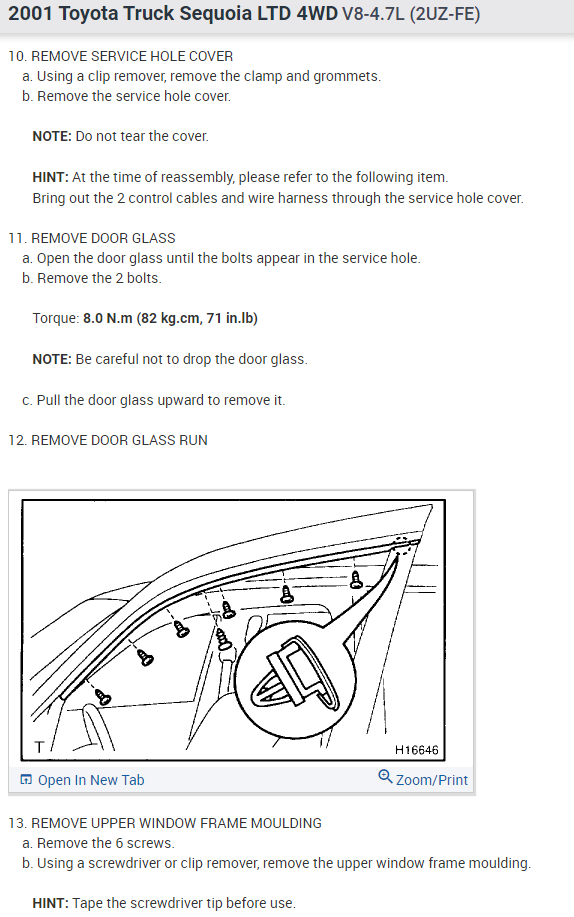 2001 Toyota Truck Sequoia LTD 4WD V8-4.7L (2UZ-FE)

10. REMOVE SERVICE HOLE COVER
a. Using a clip remover, remove the clamp and grommets.
b. Remove the service hole cover.

NOTE: Do not tear the cover.

HINT: At the time of reassembly, please refer to the following item.
Bring out the 2 control cables and wire harness through the service hole cover.

11. REMOVE DOOR GLASS
a. Open the door glass until the bolts appear in the service hole.
b. Remove the 2 bolts.

Torque: 8.0 N.m (82 kg.cm, 71 in.lb)

NOTE: Be careful not to drop the door glass.

c. Pull the door glass upward to remove it.

12. REMOVE DOOR GLASS RUN

T
H16646

Open In New Tab
Zoom/Print

13. REMOVE UPPER WINDOW FRAME MOULDING
a. Remove the 6 screws.
b. Using a screwdriver or clip remover, remove the upper window frame moulding.

HINT: Tape the screwdriver tip before use.