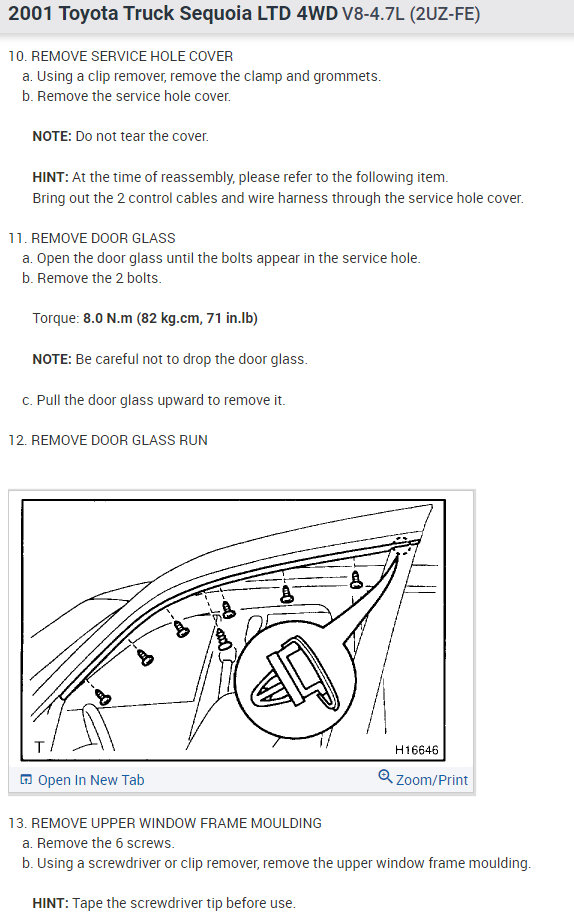 2001 Toyota Truck Sequoia LTD 4WD V8-4.7L (2UZ-FE)

10. REMOVE SERVICE HOLE COVER
a. Using a clip remover, remove the clamp and grommets.
b. Remove the service hole cover.

NOTE: Do not tear the cover.

HINT: At the time of reassembly, please refer to the following item.
Bring out the 2 control cables and wire harness through the service hole cover.

11. REMOVE DOOR GLASS
a. Open the door glass until the bolts appear in the service hole.
b. Remove the 2 bolts.

Torque: 8.0 N.m (82 kg.cm, 71 in.lb)

NOTE: Be careful not to drop the door glass.

c. Pull the door glass upward to remove it.

12. REMOVE DOOR GLASS RUN

T

H16646

Open In New Tab

Zoom/Print

13. REMOVE UPPER WINDOW FRAME MOULDING
a. Remove the 6 screws.
b. Using a screwdriver or clip remover, remove the upper window frame moulding.

HINT: Tape the screwdriver tip before use.