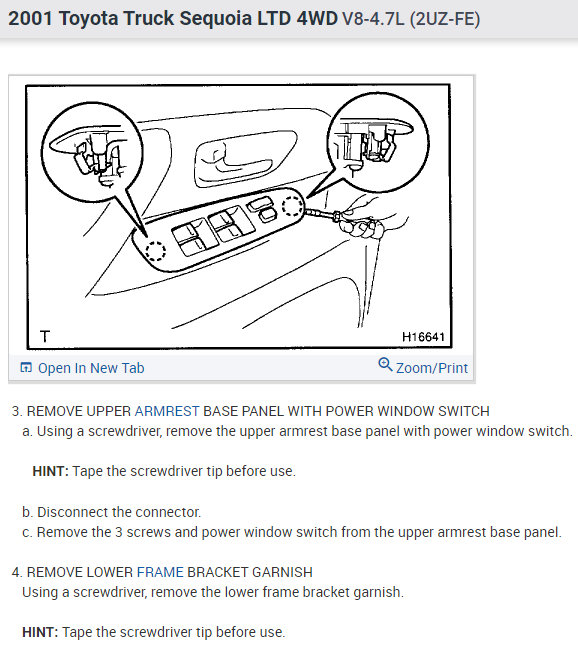 2001 Toyota Truck Sequoia LTD 4WD V8-4.7L (2UZ-FE)

T

H16641

Open In New Tab

Zoom/Print

3. REMOVE UPPER ARMREST BASE PANEL WITH POWER WINDOW SWITCH
a. Using a screwdriver, remove the upper armrest base panel with power window switch.

HINT: Tape the screwdriver tip before use.

b. Disconnect the connector.
c. Remove the 3 screws and power window switch from the upper armrest base panel.

4. REMOVE LOWER FRAME BRACKET GARNISH
Using a screwdriver, remove the lower frame bracket garnish.

HINT: Tape the screwdriver tip before use.