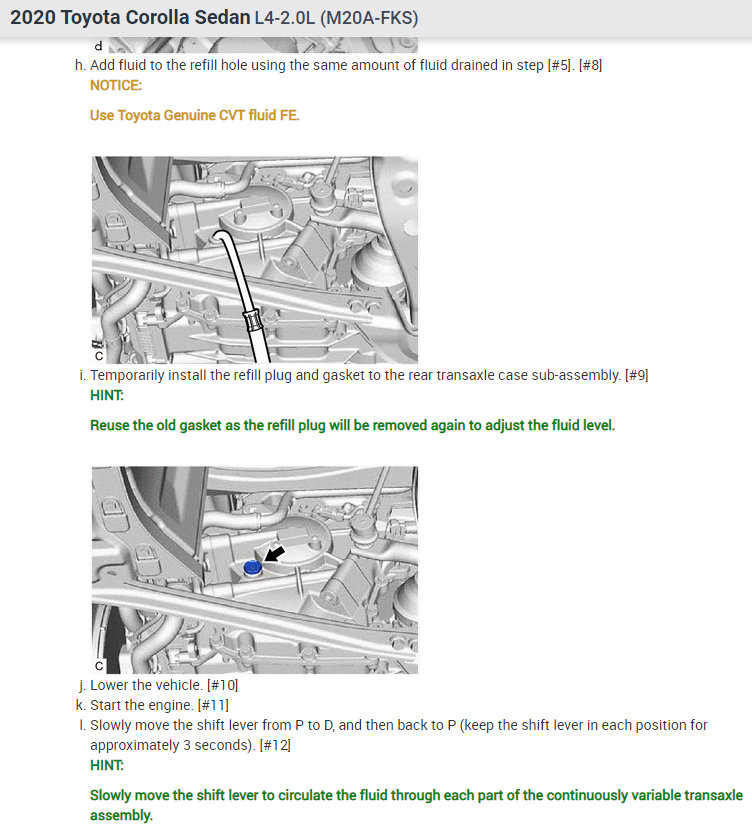 2020 Toyota Corolla Sedan L4-2.0L (M20A-FKS)

d

h. Add fluid to the refill hole using the same amount of fluid drained in step [#5]. [#8]

NOTICE:

Use Toyota Genuine CVT fluid FE.

C

i. Temporarily install the refill plug and gasket to the rear transaxle case sub-assembly. [#9]

HINT:

Reuse the old gasket as the refill plug will be removed again to adjust the fluid level.

C

j. Lower the vehicle. [#10]

k. Start the engine. [#11]

l. Slowly move the shift lever from P to D, and then back to P (keep the shift lever in each position for approximately 3 seconds). [#12]

HINT:

Slowly move the shift lever to circulate the fluid through each part of the continuously variable transaxle assembly.