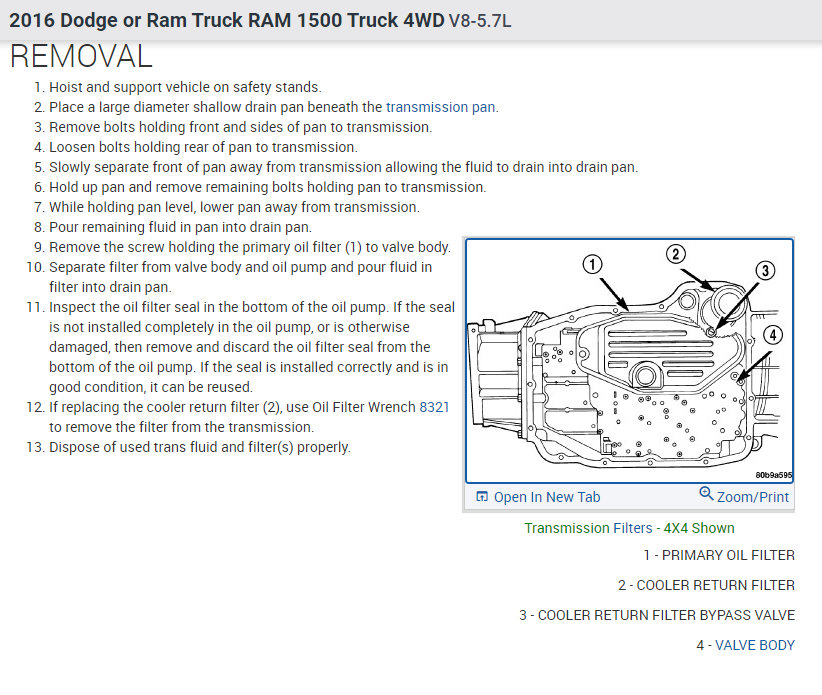 2016 Dodge or Ram Truck RAM 1500 Truck 4WD V8-5.7L

REMOVAL

1. Hoist and support vehicle on safety stands.
2. Place a large diameter shallow drain pan beneath the transmission pan.
3. Remove bolts holding front and sides of pan to transmission.
4. Loosen bolts holding rear of pan to transmission.
5. Slowly separate front of pan away from transmission allowing the fluid to drain into drain pan.
6. Hold up pan and remove remaining bolts holding pan to transmission.
7. While holding pan level, lower pan away from transmission.
8. Pour remaining fluid in pan into drain pan.
9. Remove the screw holding the primary oil filter (1) to valve body.
10. Separate filter from valve body and oil pump and pour fluid in filter into drain pan.
11. Inspect the oil filter seal in the bottom of the oil pump. If the seal is not installed completely in the oil pump, or is otherwise damaged, then remove and discard the oil filter seal from the bottom of the oil pump. If the seal is installed correctly and is in good condition, it can be reused.
12. If replacing the cooler return filter (2), use Oil Filter Wrench 8321 to remove the filter from the transmission.
13. Dispose of used trans fluid and filter(s) properly.

1
2
3
4
80b9a595

Open In New Tab
Zoom/Print

Transmission Filters - 4X4 Shown

1 - PRIMARY OIL FILTER

2 - COOLER RETURN FILTER

3 - COOLER RETURN FILTER BYPASS VALVE

4 - VALVE BODY