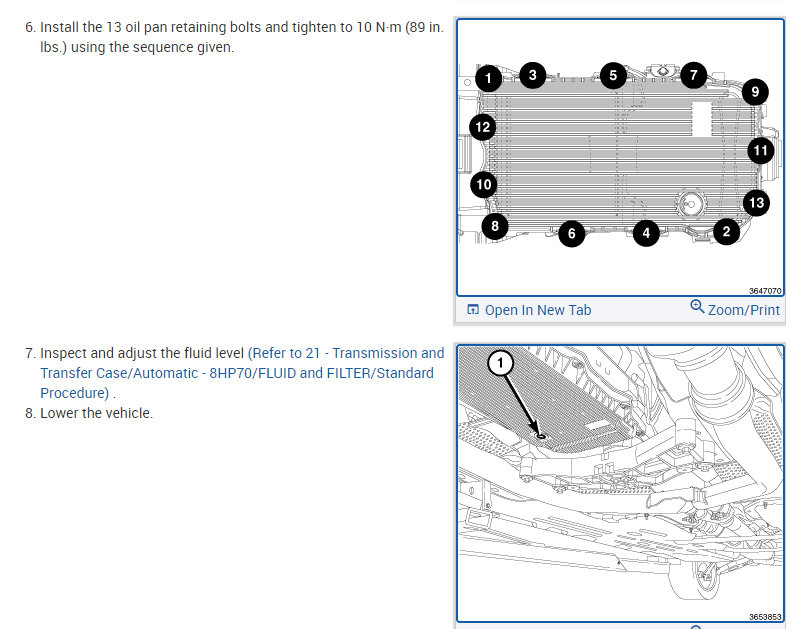 6. Install the 13 oil pan retaining bolts and tighten to 10 N·m (89 in. lbs.) using the sequence given.

1 3 5 7 9 12 11 10 13 8 6 4 2

3647070

Open In New Tab

Zoom/Print

7. Inspect and adjust the fluid level (Refer to 21 - Transmission and Transfer Case/Automatic - 8HP70/FLUID and FILTER/Standard Procedure) .
8. Lower the vehicle.

1

3653853