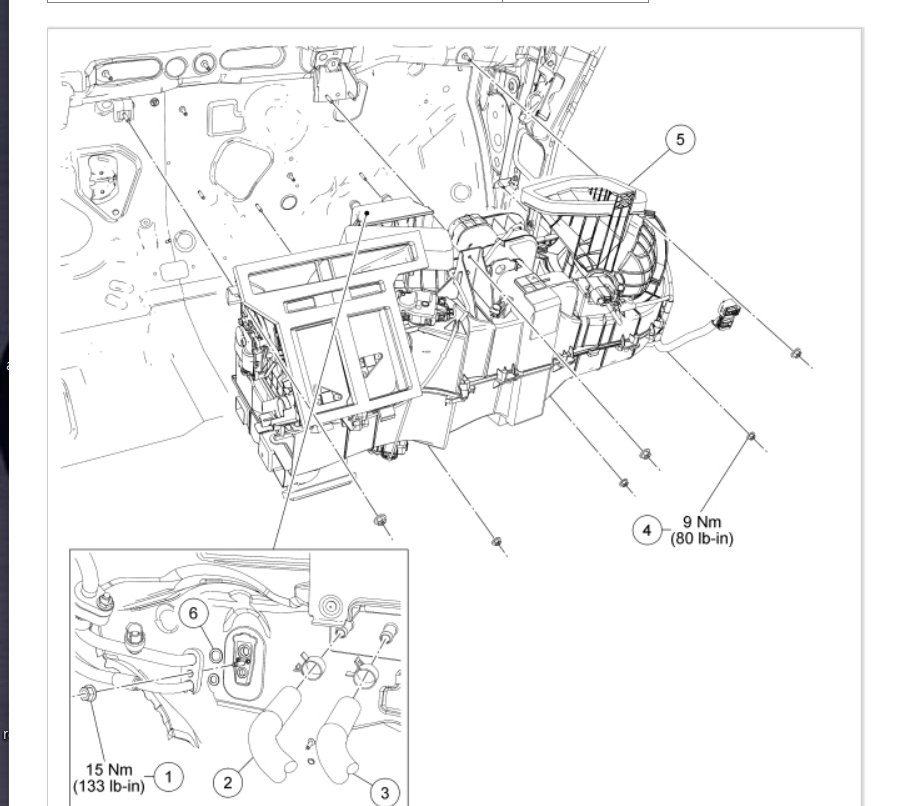 5

4 9 Nm
(80 lb-in)

6

15 Nm
(133 lb-in) 1

2

3