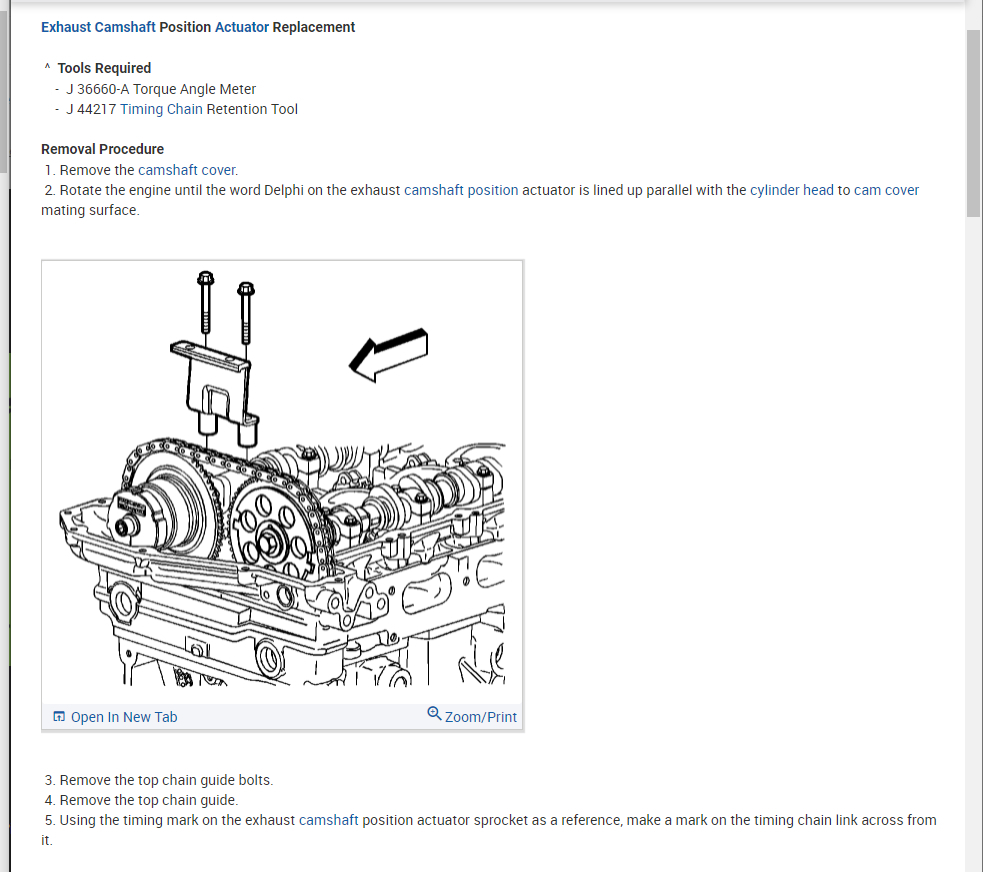 Exhaust Camshaft Position Actuator Replacement

^ Tools Required
- J 36660-A Torque Angle Meter
- J 44217 Timing Chain Retention Tool

Removal Procedure
1. Remove the camshaft cover.
2. Rotate the engine until the word Delphi on the exhaust camshaft position actuator is lined up parallel with the cylinder head to cam cover mating surface.

Open In New Tab
Zoom/Print

3. Remove the top chain guide bolts.
4. Remove the top chain guide.
5. Using the timing mark on the exhaust camshaft position actuator sprocket as a reference, make a mark on the timing chain link across from it.