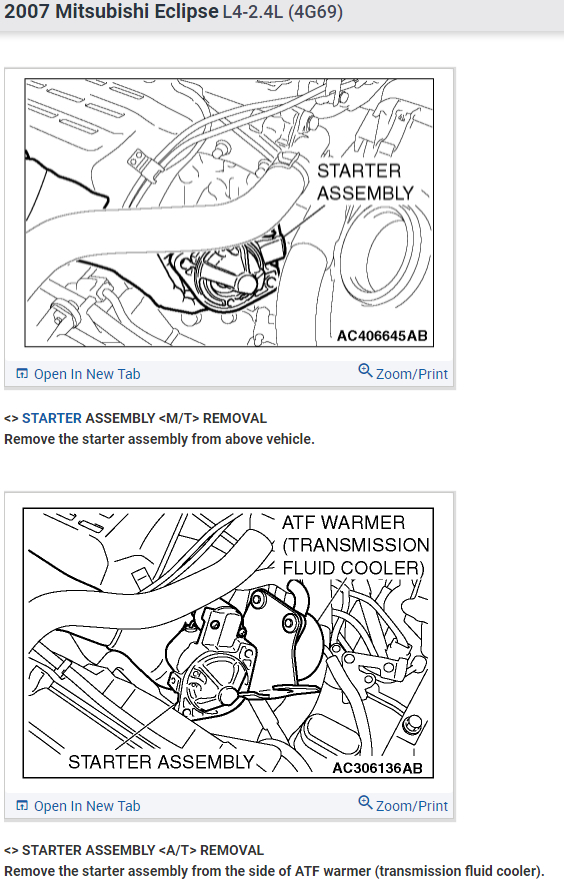 2007 Mitsubishi Eclipse L4-2.4L (4G69)

STARTER ASSEMBLY

AC406645AB

Open In New Tab

Zoom/Print

<> STARTER ASSEMBLY <M/T> REMOVAL

Remove the starter assembly from above vehicle.

ATF WARMER (TRANSMISSION FLUID COOLER)

STARTER ASSEMBLY

AC306136AB

Open In New Tab

Zoom/Print

<> STARTER ASSEMBLY <A/T> REMOVAL

Remove the starter assembly from the side of ATF warmer (transmission fluid cooler).