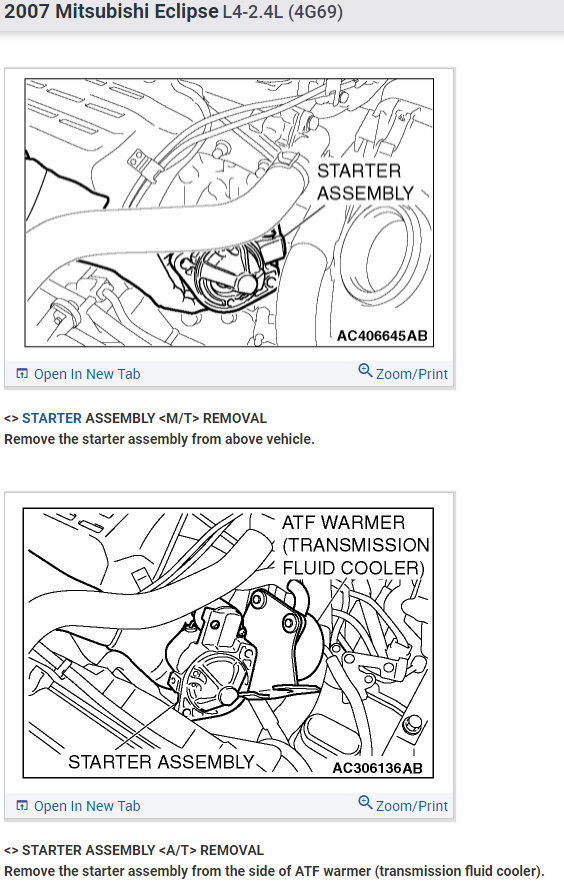 2007 Mitsubishi Eclipse L4-2.4L (4G69)

STARTER ASSEMBLY

AC406645AB

Open In New Tab

Zoom/Print

<> STARTER ASSEMBLY <M/T> REMOVAL

Remove the starter assembly from above vehicle.

ATF WARMER (TRANSMISSION FLUID COOLER)

STARTER ASSEMBLY

AC306136AB

Open In New Tab

Zoom/Print

<> STARTER ASSEMBLY <A/T> REMOVAL

Remove the starter assembly from the side of ATF warmer (transmission fluid cooler).