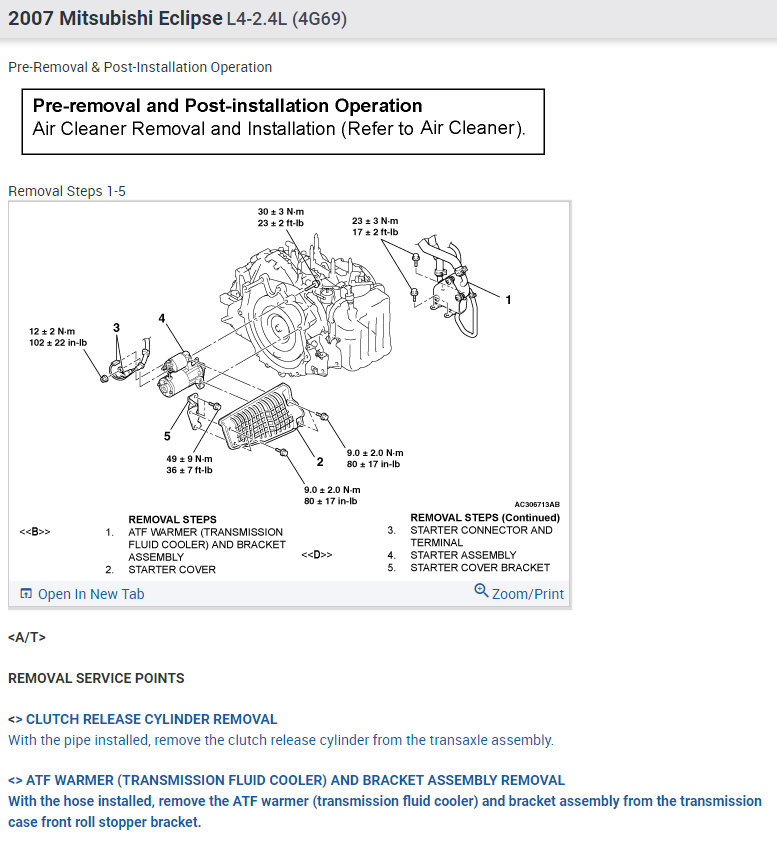 2007 Mitsubishi Eclipse L4-2.4L (4G69)

Pre-Removal & Post-Installation Operation

Pre-removal and Post-installation Operation
Air Cleaner Removal and Installation (Refer to Air Cleaner).

Removal Steps 1-5

30 ± 3 N·m
23 ± 2 ft-lb

23 ± 3 N·m
17 ± 2 ft-lb

1

12 ± 2 N·m
102 ± 22 in-lb

3

4

5

49 ± 9 N·m
36 ± 7 ft-lb

2

9.0 ± 2.0 N·m
80 ± 17 in-lb

9.0 ± 2.0 N·m
80 ± 17 in-lb

AC306713AB

REMOVAL STEPS
<<B>> 1. ATF WARMER (TRANSMISSION FLUID COOLER) AND BRACKET ASSEMBLY
2. STARTER COVER

REMOVAL STEPS (Continued)
3. STARTER CONNECTOR AND TERMINAL
<<D>> 4. STARTER ASSEMBLY
5. STARTER COVER BRACKET

Open In New Tab

Zoom/Print

<A/T>

REMOVAL SERVICE POINTS

<> CLUTCH RELEASE CYLINDER REMOVAL
With the pipe installed, remove the clutch release cylinder from the transaxle assembly.

<> ATF WARMER (TRANSMISSION FLUID COOLER) AND BRACKET ASSEMBLY REMOVAL
With the hose installed, remove the ATF warmer (transmission fluid cooler) and bracket assembly from the transmission case front roll stopper bracket.