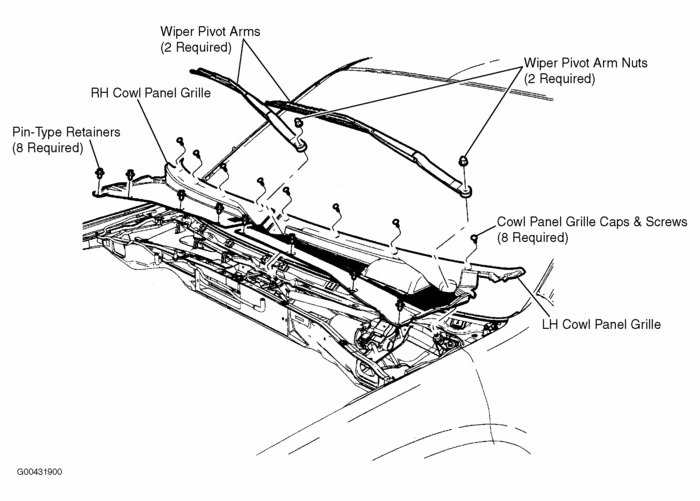 Wiper Pivot Arms
(2 Required)

Wiper Pivot Arm Nuts
(2 Required)

RH Cowl Panel Grille

Pin-Type Retainers
(8 Required)

Cowl Panel Grille Caps & Screws
(8 Required)

LH Cowl Panel Grille

G00431900