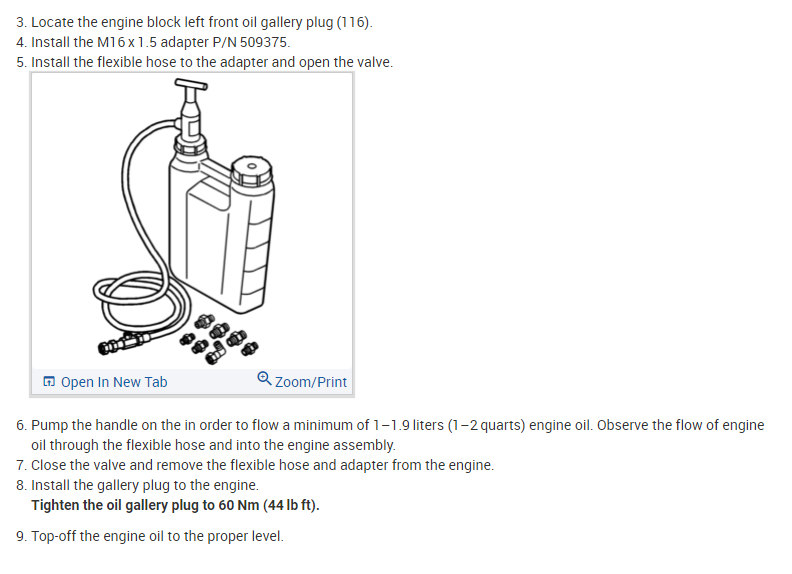 3. Locate the engine block left front oil gallery plug (116).
4. Install the M16 x 1.5 adapter P/N 509375.
5. Install the flexible hose to the adapter and open the valve.

Open In New Tab

Zoom/Print

6. Pump the handle on the in order to flow a minimum of 1–1.9 liters (1–2 quarts) engine oil. Observe the flow of engine oil through the flexible hose and into the engine assembly.
7. Close the valve and remove the flexible hose and adapter from the engine.
8. Install the gallery plug to the engine.
**Tighten the oil gallery plug to 60 Nm (44 lb ft).**

9. Top-off the engine oil to the proper level.