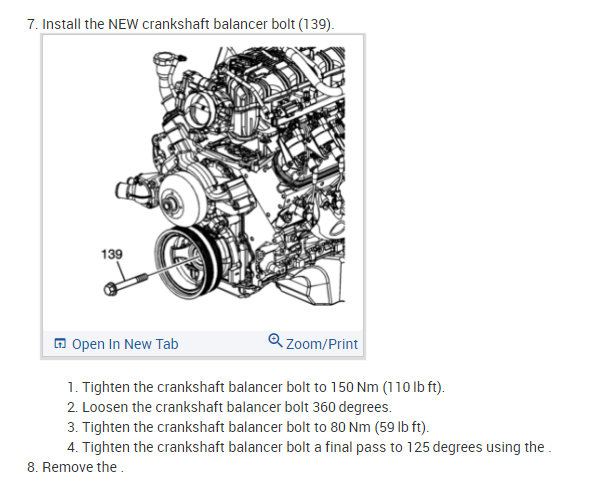 7. Install the NEW crankshaft balancer bolt (139).

139

Open In New Tab

Zoom/Print

1. Tighten the crankshaft balancer bolt to 150 Nm (110 lb ft).
2. Loosen the crankshaft balancer bolt 360 degrees.
3. Tighten the crankshaft balancer bolt to 80 Nm (59 lb ft).
4. Tighten the crankshaft balancer bolt a final pass to 125 degrees using the .

8. Remove the .