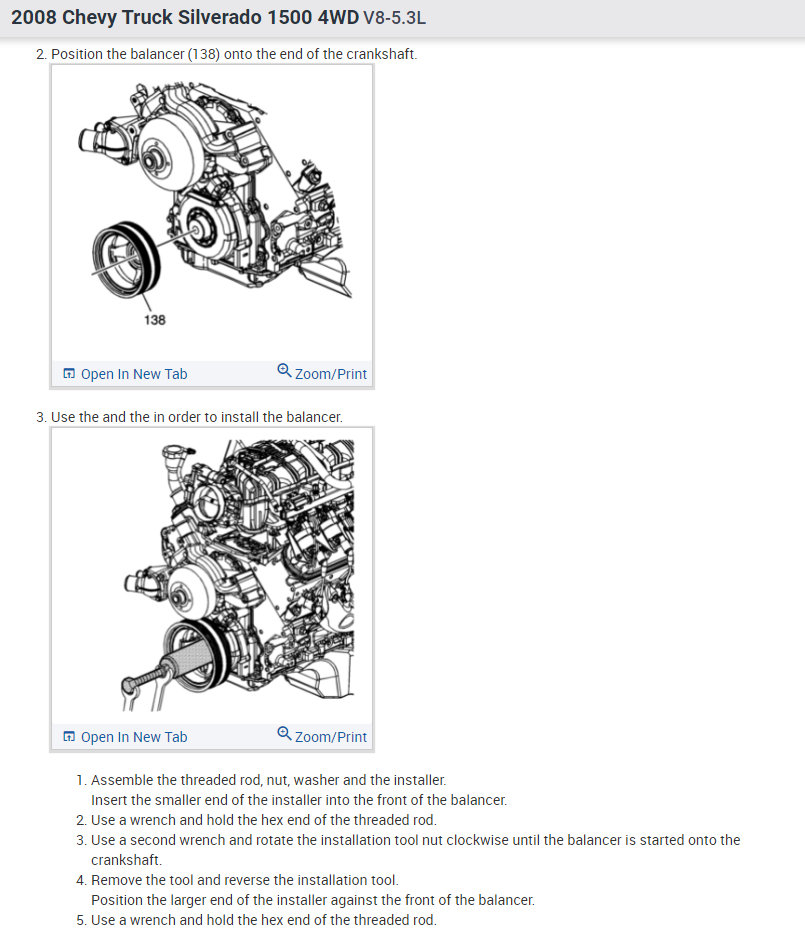 2008 Chevy Truck Silverado 1500 4WD V8-5.3L

2. Position the balancer (138) onto the end of the crankshaft.

138

Open In New Tab Zoom/Print

3. Use the and the in order to install the balancer.

Open In New Tab Zoom/Print

1. Assemble the threaded rod, nut, washer and the installer.
Insert the smaller end of the installer into the front of the balancer.
2. Use a wrench and hold the hex end of the threaded rod.
3. Use a second wrench and rotate the installation tool nut clockwise until the balancer is started onto the crankshaft.
4. Remove the tool and reverse the installation tool.
Position the larger end of the installer against the front of the balancer.
5. Use a wrench and hold the hex end of the threaded rod.