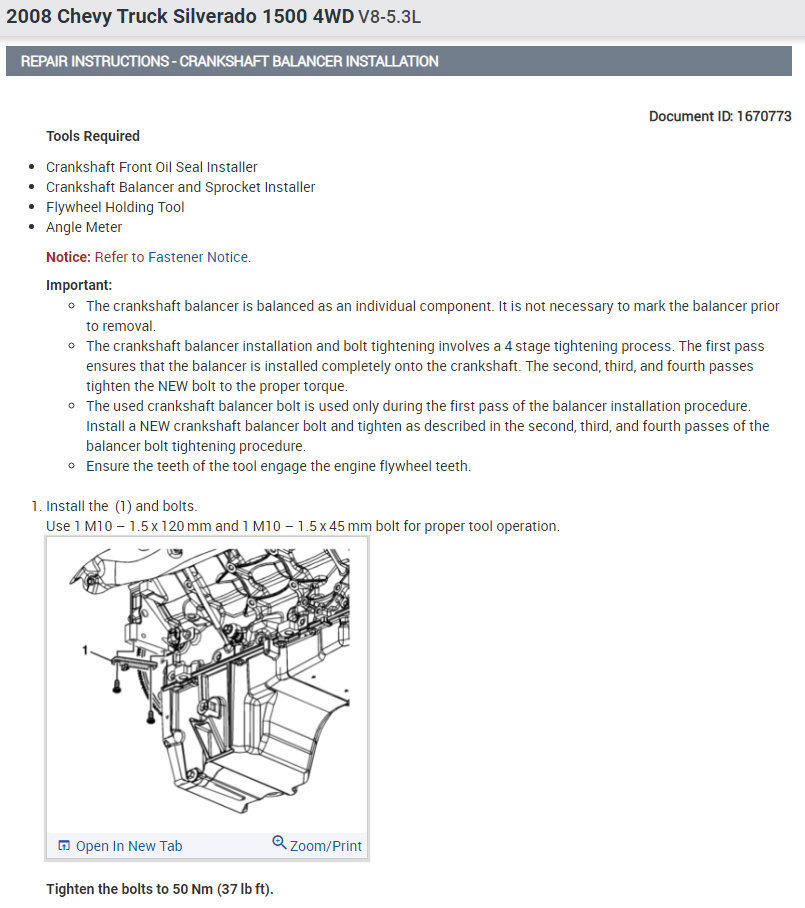 2008 Chevy Truck Silverado 1500 4WD V8-5.3L

REPAIR INSTRUCTIONS - CRANKSHAFT BALANCER INSTALLATION

Document ID: 1670773

Tools Required

- Crankshaft Front Oil Seal Installer
- Crankshaft Balancer and Sprocket Installer
- Flywheel Holding Tool
- Angle Meter

Notice: Refer to Fastener Notice.

Important:
- The crankshaft balancer is balanced as an individual component. It is not necessary to mark the balancer prior to removal.
- The crankshaft balancer installation and bolt tightening involves a 4 stage tightening process. The first pass ensures that the balancer is installed completely onto the crankshaft. The second, third, and fourth passes tighten the NEW bolt to the proper torque.
- The used crankshaft balancer bolt is used only during the first pass of the balancer installation procedure. Install a NEW crankshaft balancer bolt and tighten as described in the second, third, and fourth passes of the balancer bolt tightening procedure.
- Ensure the teeth of the tool engage the engine flywheel teeth.

1. Install the (1) and bolts.
Use 1 M10 – 1.5 x 120 mm and 1 M10 – 1.5 x 45 mm bolt for proper tool operation.

1

Open In New Tab
Zoom/Print

Tighten the bolts to 50 Nm (37 lb ft).