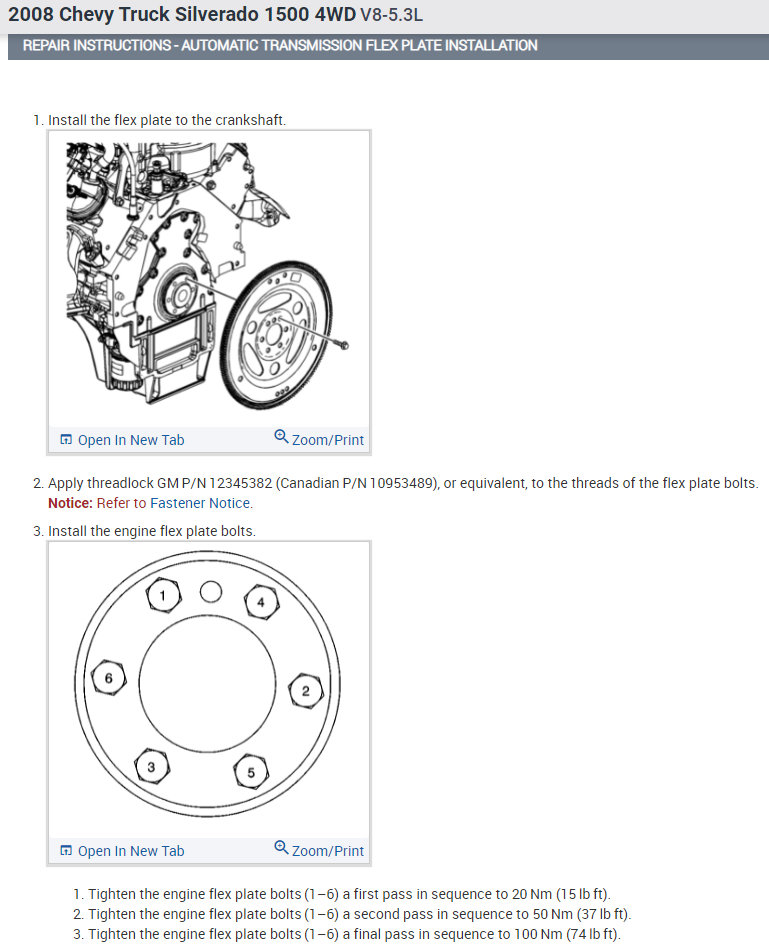 2008 Chevy Truck Silverado 1500 4WD V8-5.3L

REPAIR INSTRUCTIONS - AUTOMATIC TRANSMISSION FLEX PLATE INSTALLATION

1. Install the flex plate to the crankshaft.

Open In New Tab
Zoom/Print

2. Apply threadlock GM P/N 12345382 (Canadian P/N 10953489), or equivalent, to the threads of the flex plate bolts.
Notice: Refer to Fastener Notice.

3. Install the engine flex plate bolts.

1
4
6
2
3
5

Open In New Tab
Zoom/Print

1. Tighten the engine flex plate bolts (1–6) a first pass in sequence to 20 Nm (15 lb ft).
2. Tighten the engine flex plate bolts (1–6) a second pass in sequence to 50 Nm (37 lb ft).
3. Tighten the engine flex plate bolts (1–6) a final pass in sequence to 100 Nm (74 lb ft).