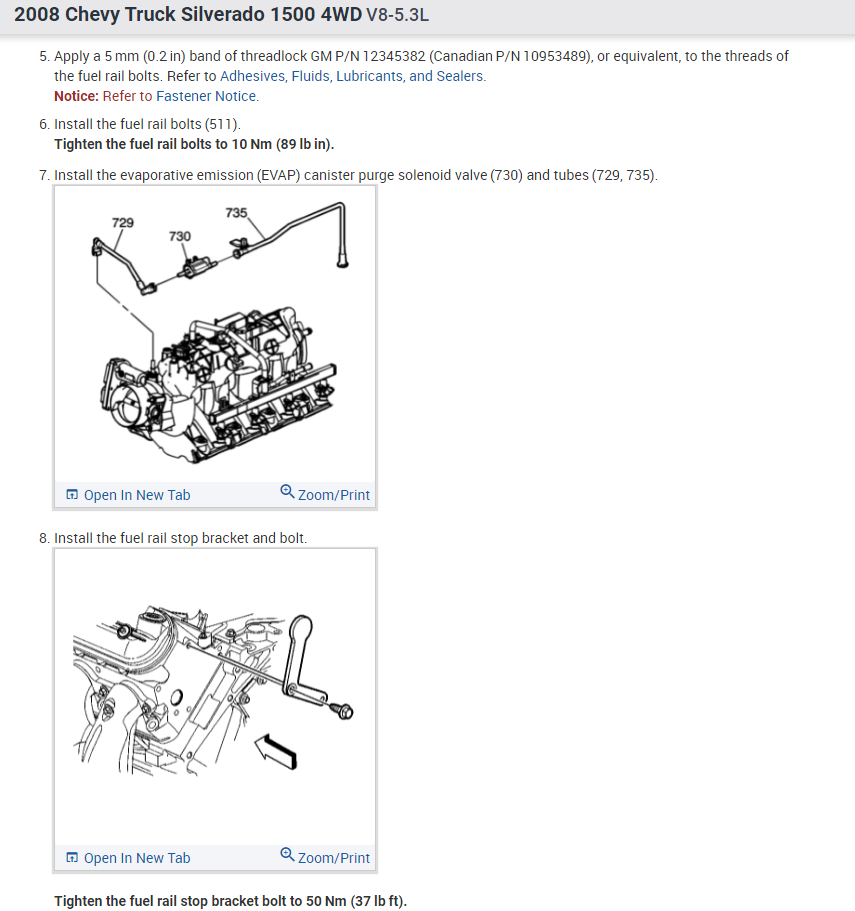 2008 Chevy Truck Silverado 1500 4WD V8-5.3L

5. Apply a 5 mm (0.2 in) band of threadlock GM P/N 12345382 (Canadian P/N 10953489), or equivalent, to the threads of the fuel rail bolts. Refer to Adhesives, Fluids, Lubricants, and Sealers.
Notice: Refer to Fastener Notice.

6. Install the fuel rail bolts (511).
Tighten the fuel rail bolts to 10 Nm (89 lb in).

7. Install the evaporative emission (EVAP) canister purge solenoid valve (730) and tubes (729, 735).

729
730
735

Open In New Tab
Zoom/Print

8. Install the fuel rail stop bracket and bolt.

Open In New Tab
Zoom/Print

Tighten the fuel rail stop bracket bolt to 50 Nm (37 lb ft).