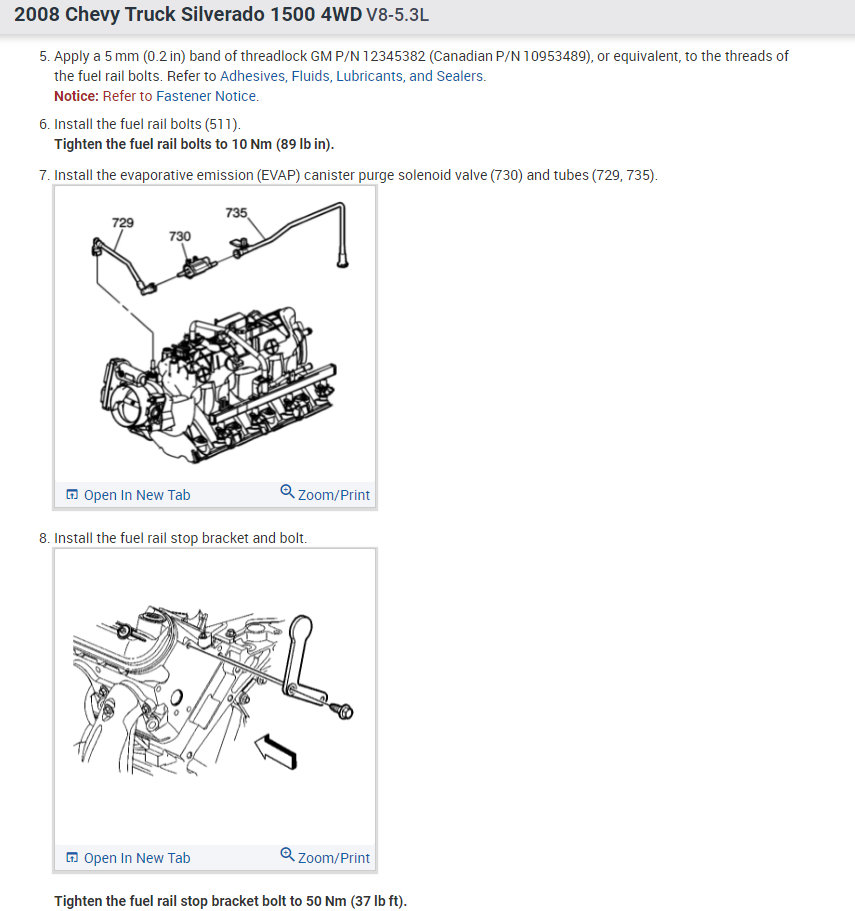 2008 Chevy Truck Silverado 1500 4WD V8-5.3L

5. Apply a 5 mm (0.2 in) band of threadlock GM P/N 12345382 (Canadian P/N 10953489), or equivalent, to the threads of the fuel rail bolts. Refer to Adhesives, Fluids, Lubricants, and Sealers.
Notice: Refer to Fastener Notice.

6. Install the fuel rail bolts (511).
Tighten the fuel rail bolts to 10 Nm (89 lb in).

7. Install the evaporative emission (EVAP) canister purge solenoid valve (730) and tubes (729, 735).

729
730
735

Open In New Tab
Zoom/Print

8. Install the fuel rail stop bracket and bolt.

Open In New Tab
Zoom/Print

Tighten the fuel rail stop bracket bolt to 50 Nm (37 lb ft).