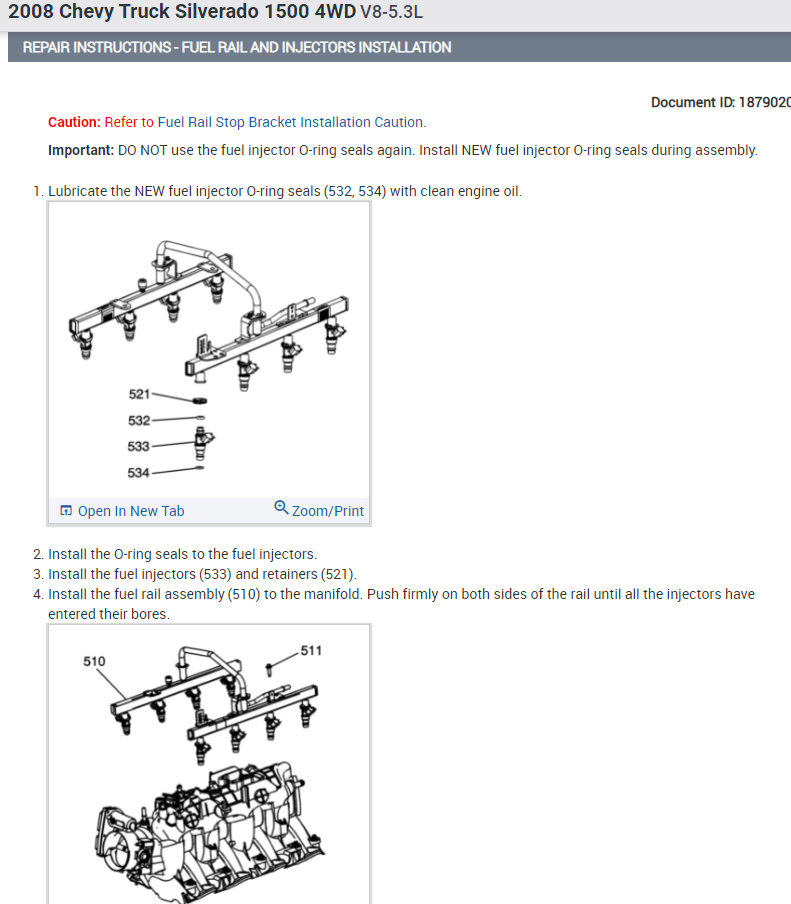 2008 Chevy Truck Silverado 1500 4WD V8-5.3L

REPAIR INSTRUCTIONS - FUEL RAIL AND INJECTORS INSTALLATION

Document ID: 1879020

Caution: Refer to Fuel Rail Stop Bracket Installation Caution.

Important: DO NOT use the fuel injector O-ring seals again. Install NEW fuel injector O-ring seals during assembly.

1. Lubricate the NEW fuel injector O-ring seals (532, 534) with clean engine oil.

521
532
533
534

Open In New Tab
Zoom/Print

2. Install the O-ring seals to the fuel injectors.
3. Install the fuel injectors (533) and retainers (521).
4. Install the fuel rail assembly (510) to the manifold. Push firmly on both sides of the rail until all the injectors have entered their bores.

510
511