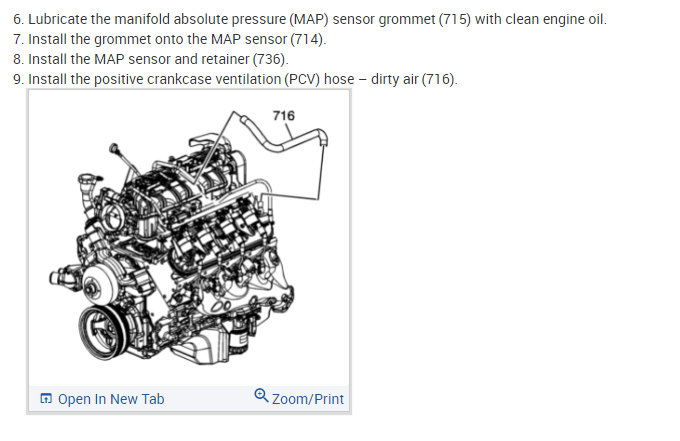 6. Lubricate the manifold absolute pressure (MAP) sensor grommet (715) with clean engine oil.
7. Install the grommet onto the MAP sensor (714).
8. Install the MAP sensor and retainer (736).
9. Install the positive crankcase ventilation (PCV) hose – dirty air (716).

716

Open In New Tab
Zoom/Print