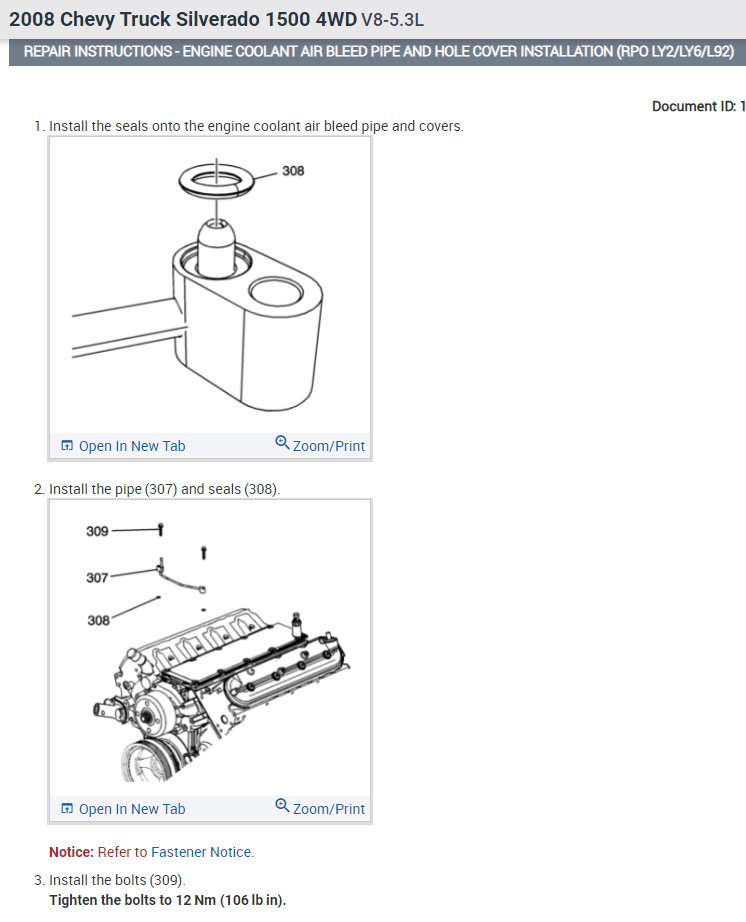 2008 Chevy Truck Silverado 1500 4WD V8-5.3L

REPAIR INSTRUCTIONS - ENGINE COOLANT AIR BLEED PIPE AND HOLE COVER INSTALLATION (RPO LY2/LY6/L92)

Document ID: 1

1. Install the seals onto the engine coolant air bleed pipe and covers.

308

Open In New Tab Zoom/Print

2. Install the pipe (307) and seals (308).

309
307
308

Open In New Tab Zoom/Print

Notice: Refer to Fastener Notice.

3. Install the bolts (309).
Tighten the bolts to 12 Nm (106 lb in).