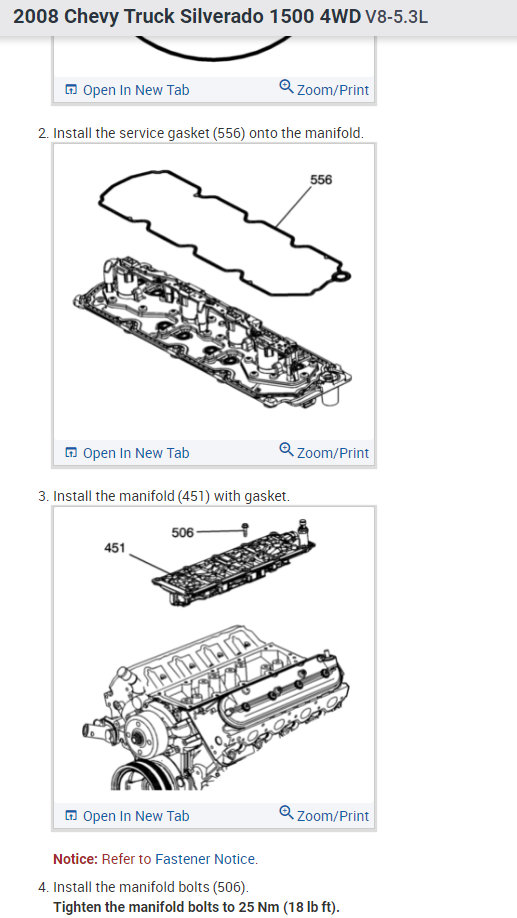 2008 Chevy Truck Silverado 1500 4WD V8-5.3L

Open In New Tab Zoom/Print

2. Install the service gasket (556) onto the manifold.

556

Open In New Tab Zoom/Print

3. Install the manifold (451) with gasket.

506

451

Open In New Tab Zoom/Print

Notice: Refer to Fastener Notice.

4. Install the manifold bolts (506).
Tighten the manifold bolts to 25 Nm (18 lb ft).