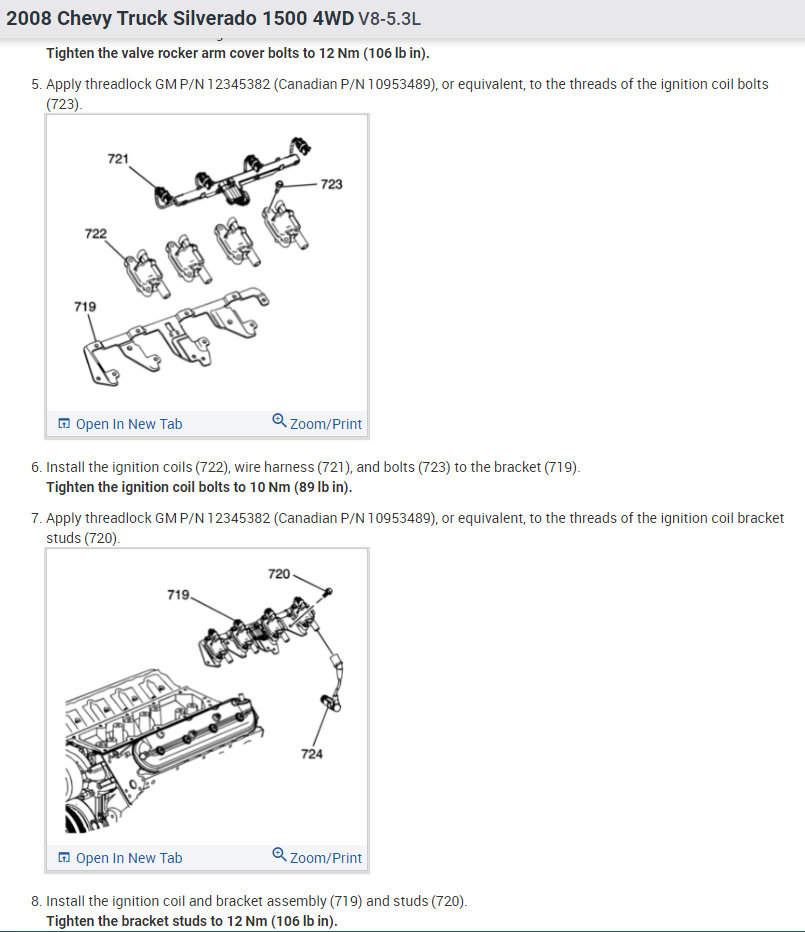 2008 Chevy Truck Silverado 1500 4WD V8-5.3L

Tighten the valve rocker arm cover bolts to 12 Nm (106 lb in).

5. Apply threadlock GM P/N 12345382 (Canadian P/N 10953489), or equivalent, to the threads of the ignition coil bolts (723).

721
723
722
719

Open In New Tab Zoom/Print

6. Install the ignition coils (722), wire harness (721), and bolts (723) to the bracket (719).
Tighten the ignition coil bolts to 10 Nm (89 lb in).

7. Apply threadlock GM P/N 12345382 (Canadian P/N 10953489), or equivalent, to the threads of the ignition coil bracket studs (720).

720
719
724

Open In New Tab Zoom/Print

8. Install the ignition coil and bracket assembly (719) and studs (720).
Tighten the bracket studs to 12 Nm (106 lb in).