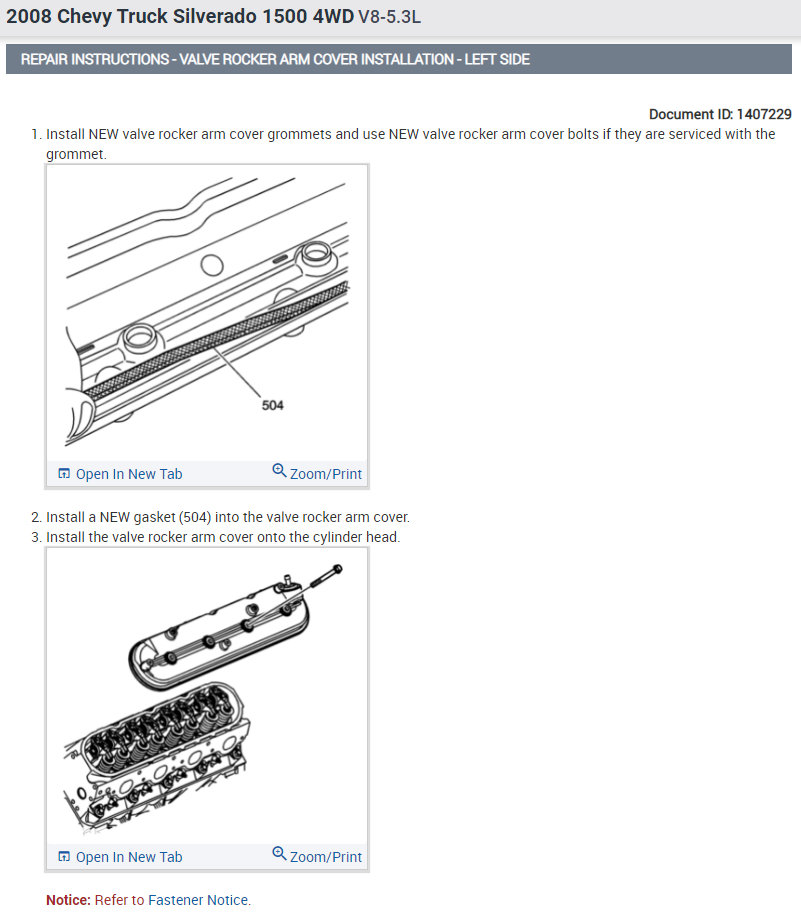 2008 Chevy Truck Silverado 1500 4WD V8-5.3L

REPAIR INSTRUCTIONS - VALVE ROCKER ARM COVER INSTALLATION - LEFT SIDE

Document ID: 1407229

1. Install NEW valve rocker arm cover grommets and use NEW valve rocker arm cover bolts if they are serviced with the grommet.

504

Open In New Tab Zoom/Print

2. Install a NEW gasket (504) into the valve rocker arm cover.
3. Install the valve rocker arm cover onto the cylinder head.

Open In New Tab Zoom/Print

Notice: Refer to Fastener Notice.