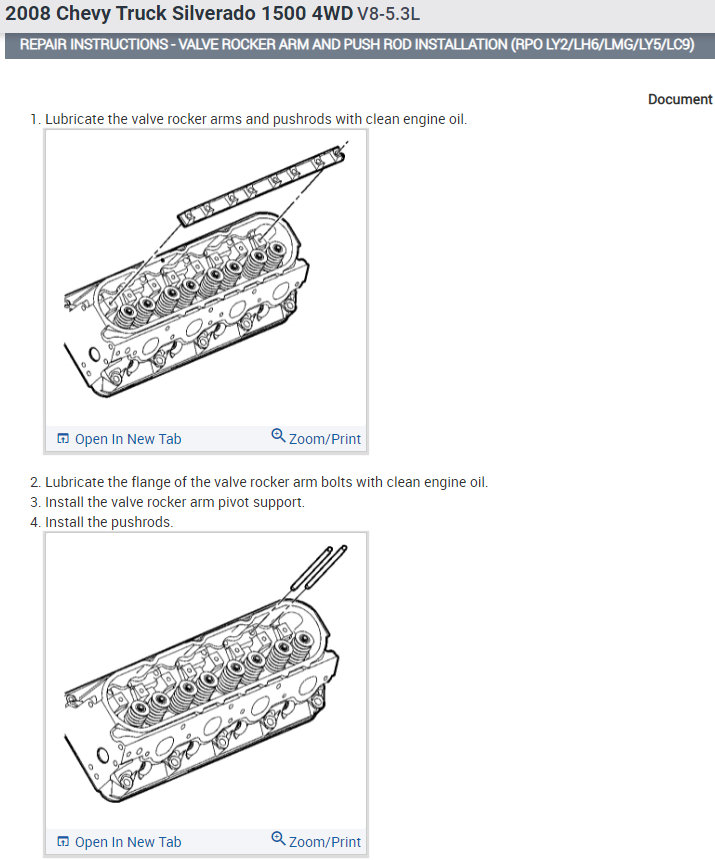 2008 Chevy Truck Silverado 1500 4WD V8-5.3L

REPAIR INSTRUCTIONS - VALVE ROCKER ARM AND PUSH ROD INSTALLATION (RPO LY2/LH6/LMG/LY5/LC9)

Document

1. Lubricate the valve rocker arms and pushrods with clean engine oil.

Open In New Tab

Zoom/Print

2. Lubricate the flange of the valve rocker arm bolts with clean engine oil.
3. Install the valve rocker arm pivot support.
4. Install the pushrods.

Open In New Tab

Zoom/Print