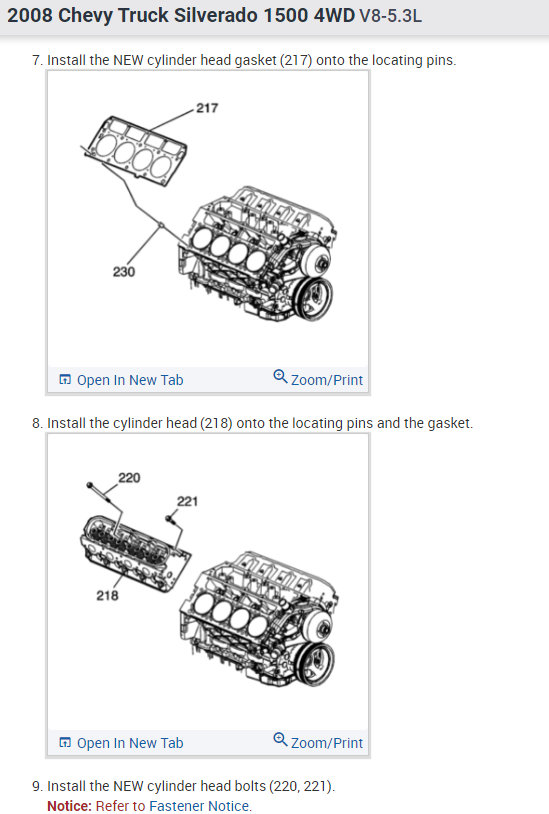 2008 Chevy Truck Silverado 1500 4WD V8-5.3L

7. Install the NEW cylinder head gasket (217) onto the locating pins.

217

230

Open In New Tab

Zoom/Print

8. Install the cylinder head (218) onto the locating pins and the gasket.

220

221

218

Open In New Tab

Zoom/Print

9. Install the NEW cylinder head bolts (220, 221).
Notice: Refer to Fastener Notice.