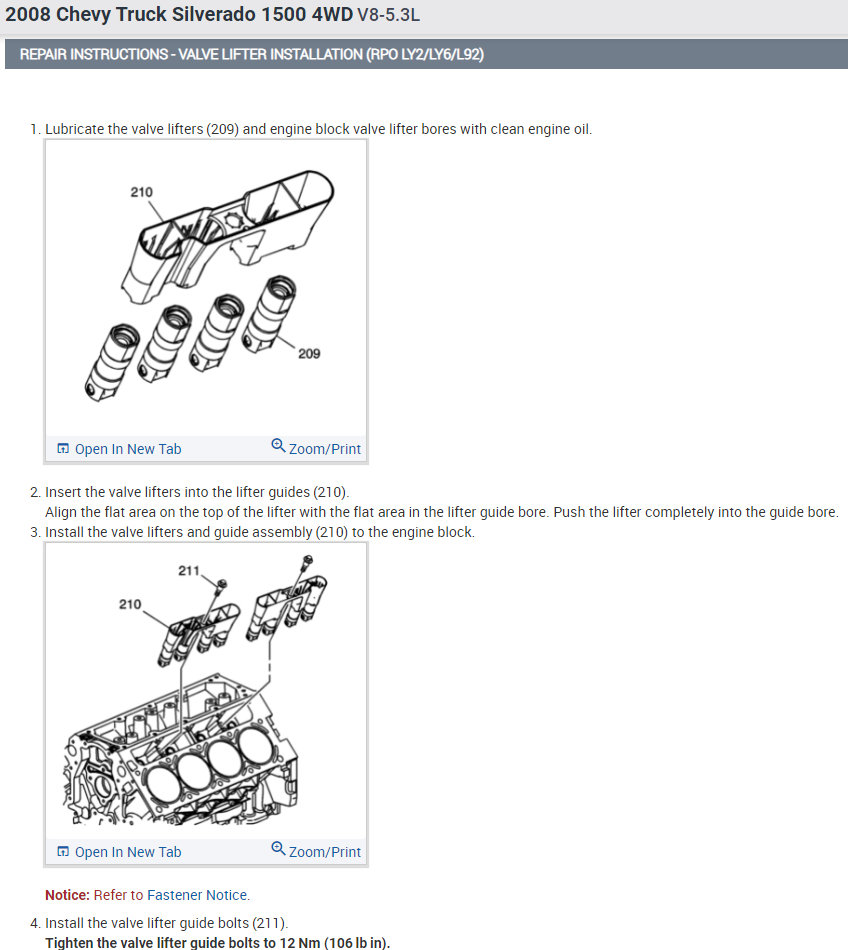 2008 Chevy Truck Silverado 1500 4WD V8-5.3L

REPAIR INSTRUCTIONS - VALVE LIFTER INSTALLATION (RPO LY2/LY6/L92)

1. Lubricate the valve lifters (209) and engine block valve lifter bores with clean engine oil.

210

209

Open In New Tab Zoom/Print

2. Insert the valve lifters into the lifter guides (210).
Align the flat area on the top of the lifter with the flat area in the lifter guide bore. Push the lifter completely into the guide bore.
3. Install the valve lifters and guide assembly (210) to the engine block.

211

210

Open In New Tab Zoom/Print

Notice: Refer to Fastener Notice.

4. Install the valve lifter guide bolts (211).
Tighten the valve lifter guide bolts to 12 Nm (106 lb in).