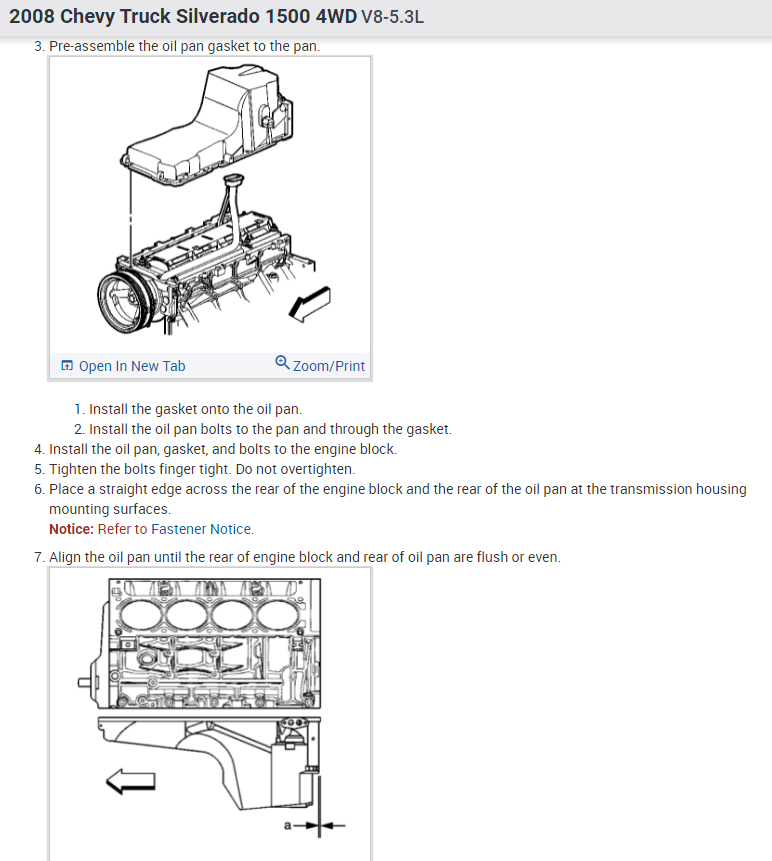 2008 Chevy Truck Silverado 1500 4WD V8-5.3L

3. Pre-assemble the oil pan gasket to the pan.

Open In New Tab Zoom/Print

1. Install the gasket onto the oil pan.
2. Install the oil pan bolts to the pan and through the gasket.

4. Install the oil pan, gasket, and bolts to the engine block.
5. Tighten the bolts finger tight. Do not overtighten.
6. Place a straight edge across the rear of the engine block and the rear of the oil pan at the transmission housing mounting surfaces.

Notice: Refer to Fastener Notice.

7. Align the oil pan until the rear of engine block and rear of oil pan are flush or even.

a