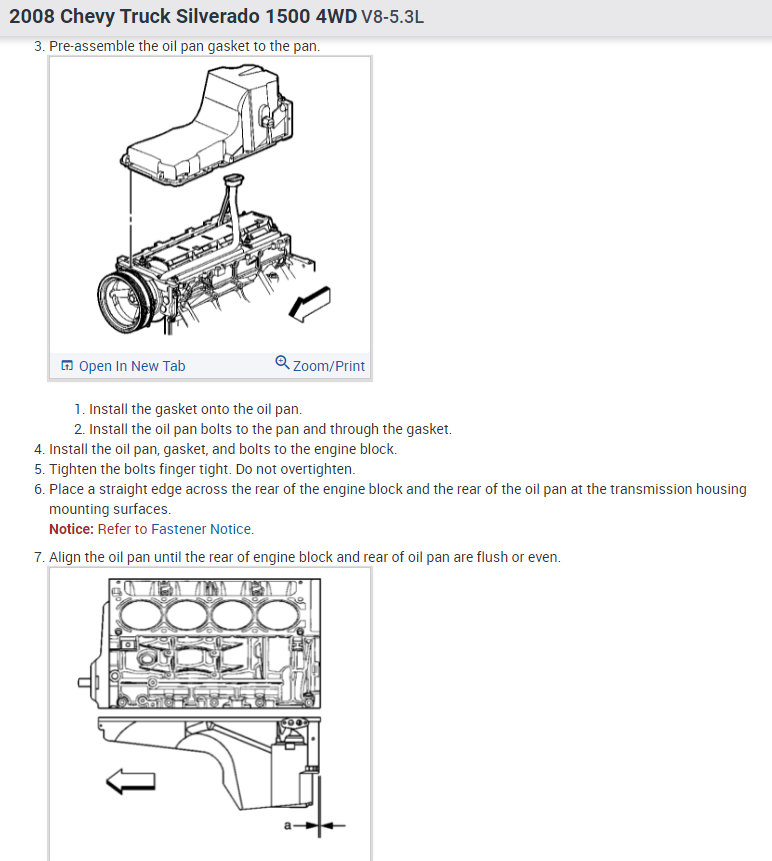 2008 Chevy Truck Silverado 1500 4WD V8-5.3L

3. Pre-assemble the oil pan gasket to the pan.

Open In New Tab

Zoom/Print

1. Install the gasket onto the oil pan.
2. Install the oil pan bolts to the pan and through the gasket.

4. Install the oil pan, gasket, and bolts to the engine block.
5. Tighten the bolts finger tight. Do not overtighten.
6. Place a straight edge across the rear of the engine block and the rear of the oil pan at the transmission housing mounting surfaces.

Notice: Refer to Fastener Notice.

7. Align the oil pan until the rear of engine block and rear of oil pan are flush or even.

a