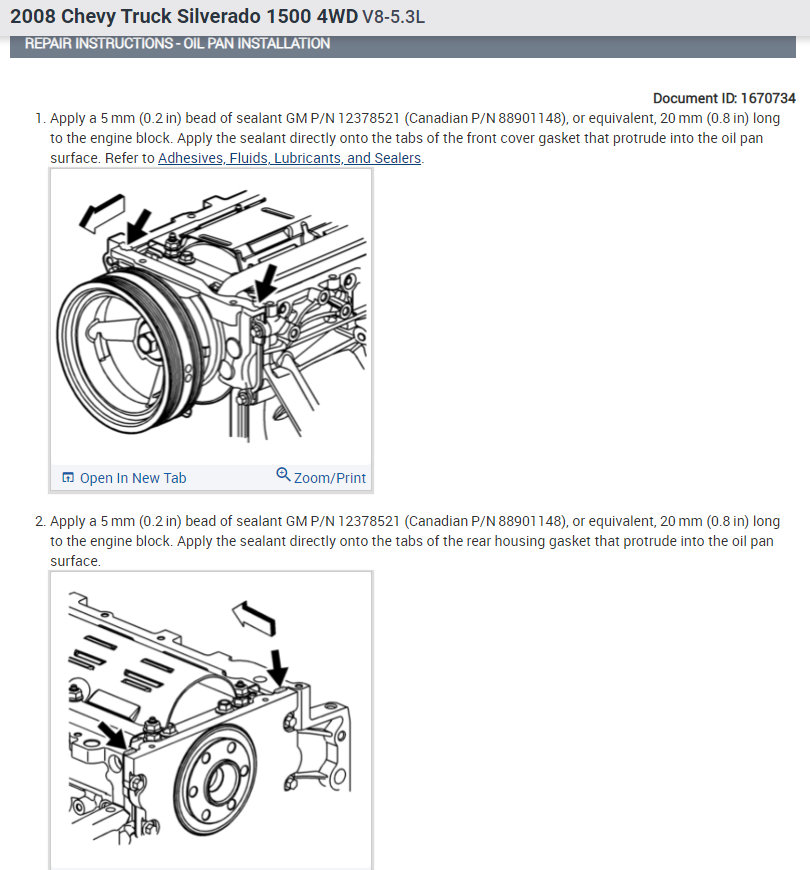 2008 Chevy Truck Silverado 1500 4WD V8-5.3L

REPAIR INSTRUCTIONS - OIL PAN INSTALLATION

Document ID: 1670734

1. Apply a 5 mm (0.2 in) bead of sealant GM P/N 12378521 (Canadian P/N 88901148), or equivalent, 20 mm (0.8 in) long to the engine block. Apply the sealant directly onto the tabs of the front cover gasket that protrude into the oil pan surface. Refer to Adhesives, Fluids, Lubricants, and Sealers.

Open In New Tab

Zoom/Print

2. Apply a 5 mm (0.2 in) bead of sealant GM P/N 12378521 (Canadian P/N 88901148), or equivalent, 20 mm (0.8 in) long to the engine block. Apply the sealant directly onto the tabs of the rear housing gasket that protrude into the oil pan surface.