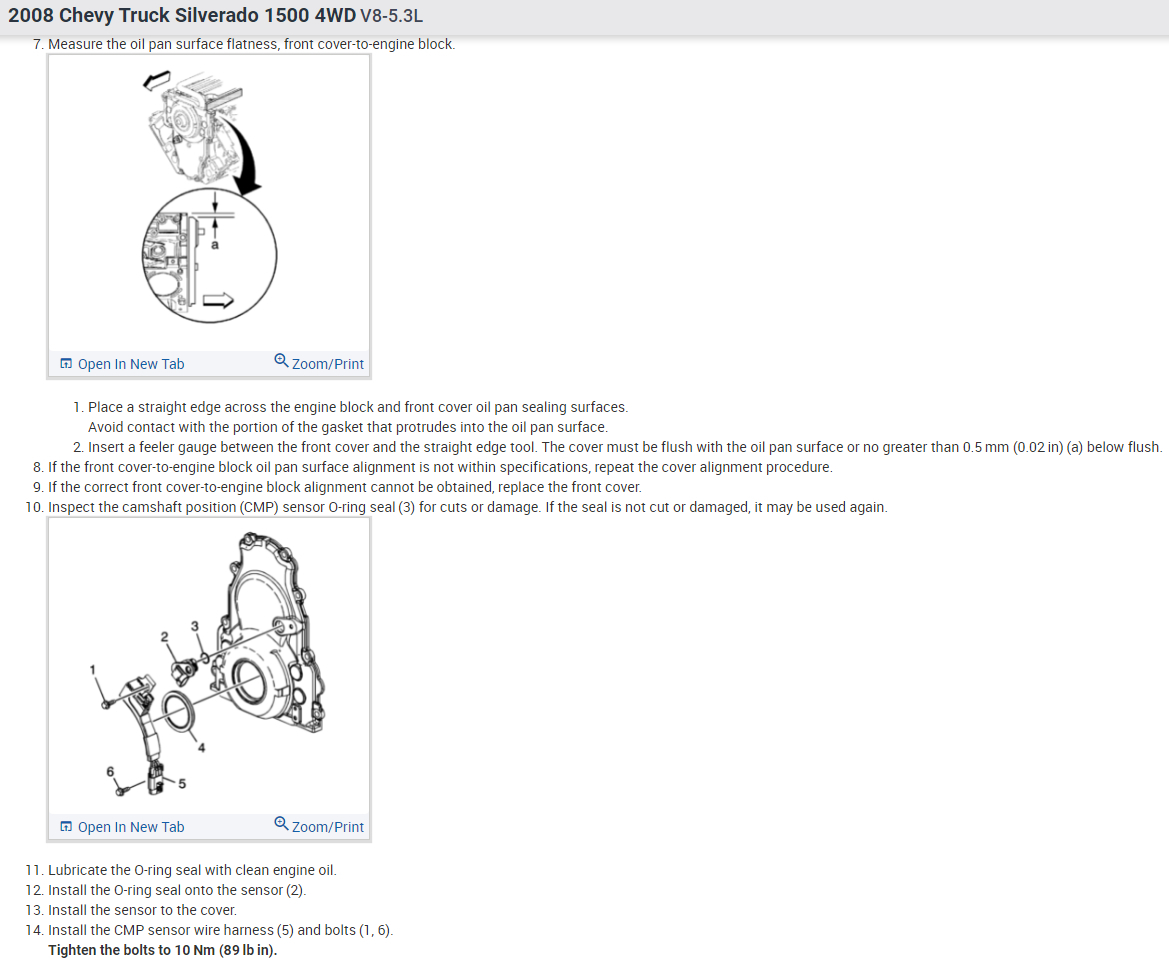 2008 Chevy Truck Silverado 1500 4WD V8-5.3L

7. Measure the oil pan surface flatness, front cover-to-engine block.

a

Open In New Tab Zoom/Print

1. Place a straight edge across the engine block and front cover oil pan sealing surfaces.
Avoid contact with the portion of the gasket that protrudes into the oil pan surface.
2. Insert a feeler gauge between the front cover and the straight edge tool. The cover must be flush with the oil pan surface or no greater than 0.5 mm (0.02 in) (a) below flush.
8. If the front cover-to-engine block oil pan surface alignment is not within specifications, repeat the cover alignment procedure.
9. If the correct front cover-to-engine block alignment cannot be obtained, replace the front cover.
10. Inspect the camshaft position (CMP) sensor O-ring seal (3) for cuts or damage. If the seal is not cut or damaged, it may be used again.

1 2 3 4 5 6

Open In New Tab Zoom/Print

11. Lubricate the O-ring seal with clean engine oil.
12. Install the O-ring seal onto the sensor (2).
13. Install the sensor to the cover.
14. Install the CMP sensor wire harness (5) and bolts (1, 6).
Tighten the bolts to 10 Nm (89 lb in).