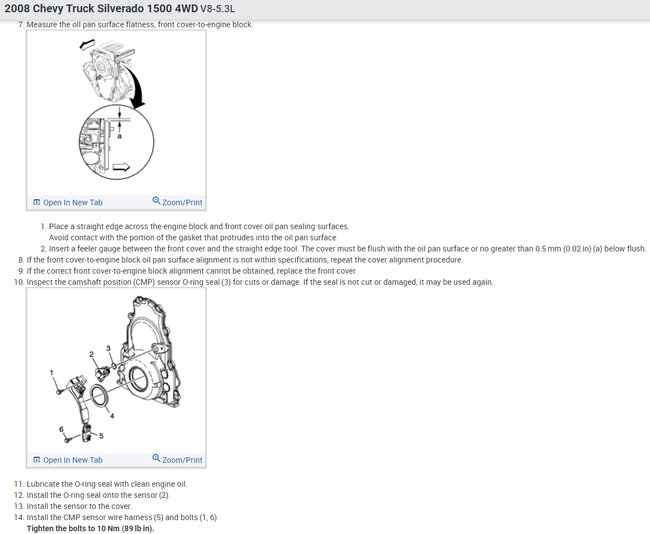 2008 Chevy Truck Silverado 1500 4WD V8-5.3L

7. Measure the oil pan surface flatness, front cover-to-engine block.

a

Open In New Tab
Zoom/Print

1. Place a straight edge across the engine block and front cover oil pan sealing surfaces.
Avoid contact with the portion of the gasket that protrudes into the oil pan surface.
2. Insert a feeler gauge between the front cover and the straight edge tool. The cover must be flush with the oil pan surface or no greater than 0.5 mm (0.02 in) (a) below flush.
8. If the front cover-to-engine block oil pan surface alignment is not within specifications, repeat the cover alignment procedure.
9. If the correct front cover-to-engine block alignment cannot be obtained, replace the front cover.
10. Inspect the camshaft position (CMP) sensor O-ring seal (3) for cuts or damage. If the seal is not cut or damaged, it may be used again.

1
2
3
4
5
6

Open In New Tab
Zoom/Print

11. Lubricate the O-ring seal with clean engine oil.
12. Install the O-ring seal onto the sensor (2).
13. Install the sensor to the cover.
14. Install the CMP sensor wire harness (5) and bolts (1, 6).
Tighten the bolts to 10 Nm (89 lb in).