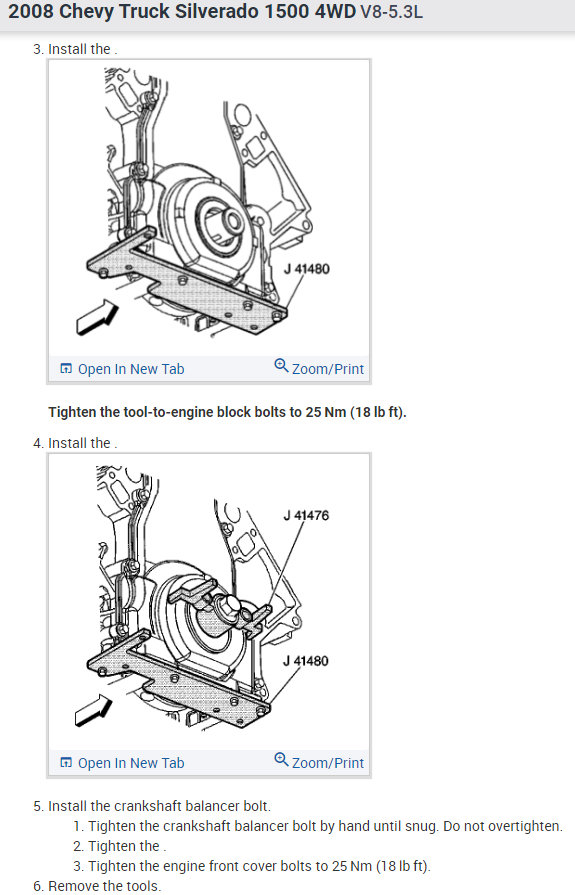 2008 Chevy Truck Silverado 1500 4WD V8-5.3L

3. Install the .

J 41480

Open In New Tab

Zoom/Print

Tighten the tool-to-engine block bolts to 25 Nm (18 lb ft).

4. Install the .

J 41476

J 41480

Open In New Tab

Zoom/Print

5. Install the crankshaft balancer bolt.
1. Tighten the crankshaft balancer bolt by hand until snug. Do not overtighten.
2. Tighten the .
3. Tighten the engine front cover bolts to 25 Nm (18 lb ft).
6. Remove the tools.