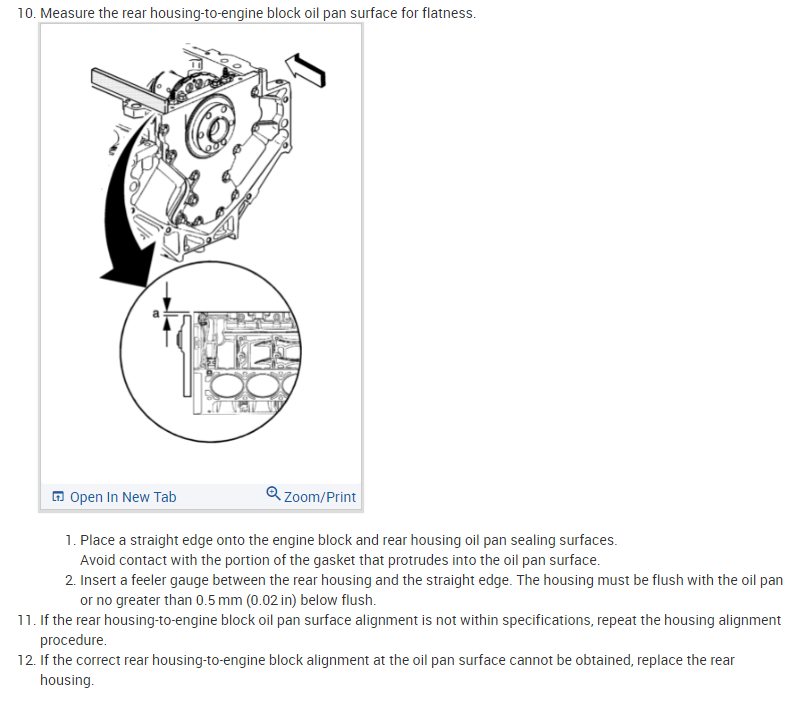 10. Measure the rear housing-to-engine block oil pan surface for flatness.

a

Open In New Tab

Zoom/Print

1. Place a straight edge onto the engine block and rear housing oil pan sealing surfaces. Avoid contact with the portion of the gasket that protrudes into the oil pan surface.
2. Insert a feeler gauge between the rear housing and the straight edge. The housing must be flush with the oil pan or no greater than 0.5 mm (0.02 in) below flush.

11. If the rear housing-to-engine block oil pan surface alignment is not within specifications, repeat the housing alignment procedure.
12. If the correct rear housing-to-engine block alignment at the oil pan surface cannot be obtained, replace the rear housing.